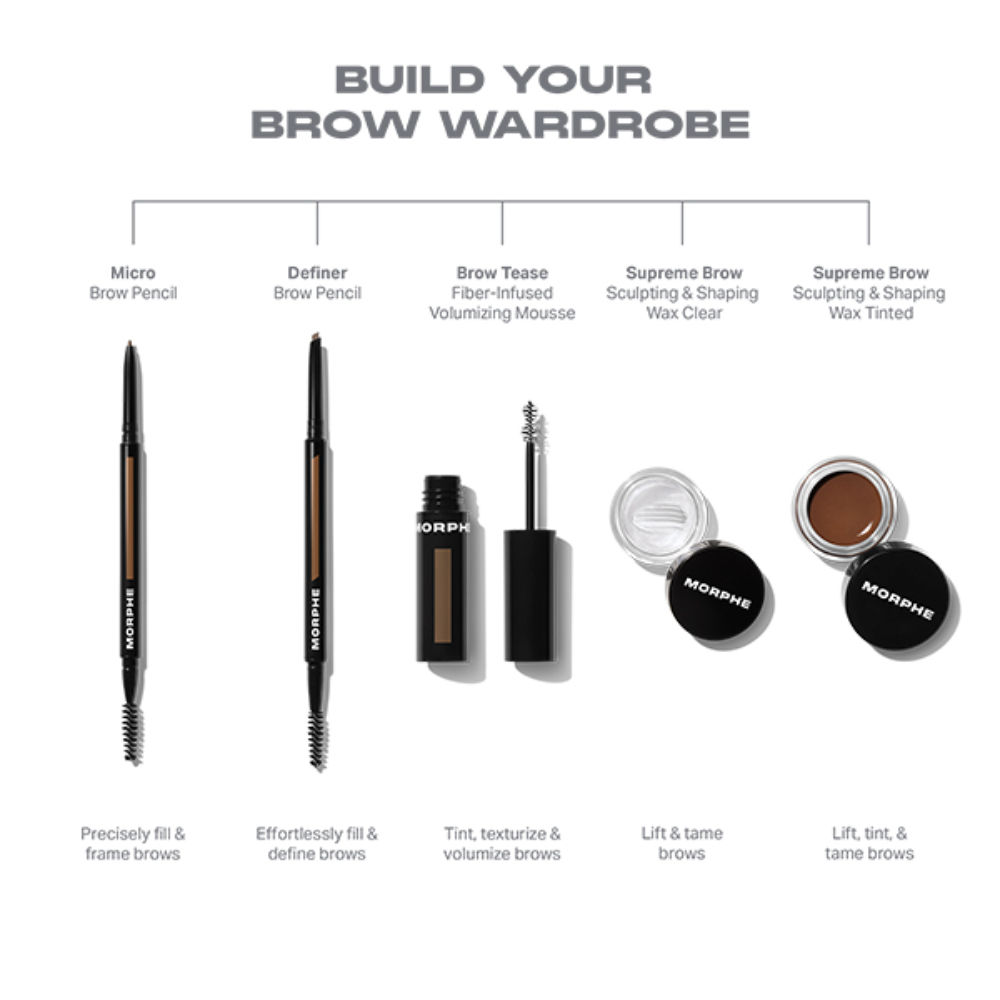 BUILD YOUR
BROW WARDROBE

Micro
Brow Pencil

Definer
Brow Pencil

Brow Tease
Fiber-Infused
Volumizing Mousse

Supreme Brow
Sculpting & Shaping
Wax Clear

Supreme Brow
Sculpting & Shaping
Wax Tinted

MORPHE

MORPHE

MORPHE

MORPHE

MORPHE

Precisely fill & frame brows

Effortlessly fill & define brows

Tint, texturize & volumize brows

Lift & tame brows

Lift, tint, & tame brows