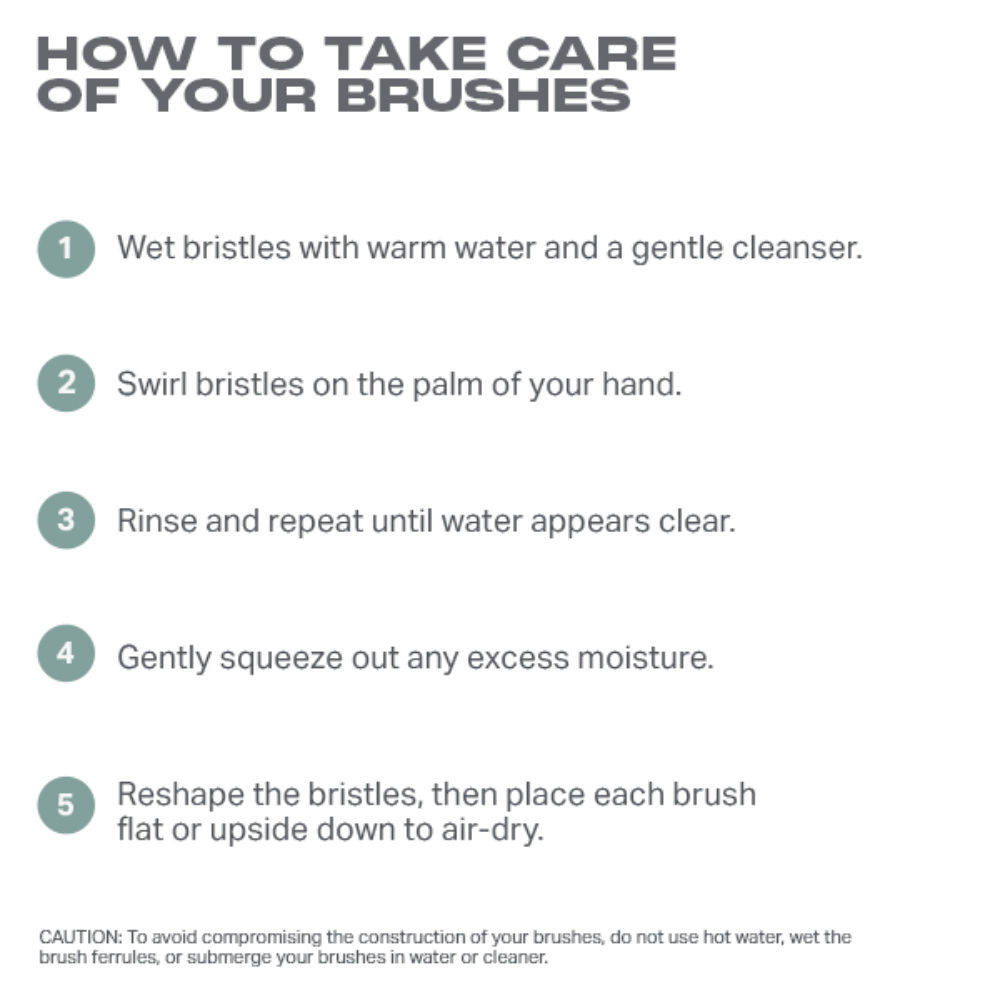 HOW TO TAKE CARE OF YOUR BRUSHES

1 Wet bristles with warm water and a gentle cleanser.

2 Swirl bristles on the palm of your hand.

3 Rinse and repeat until water appears clear.

4 Gently squeeze out any excess moisture.

5 Reshape the bristles, then place each brush flat or upside down to air-dry.

CAUTION: To avoid compromising the construction of your brushes, do not use hot water, wet the brush ferrules, or submerge your brushes in water or cleaner.