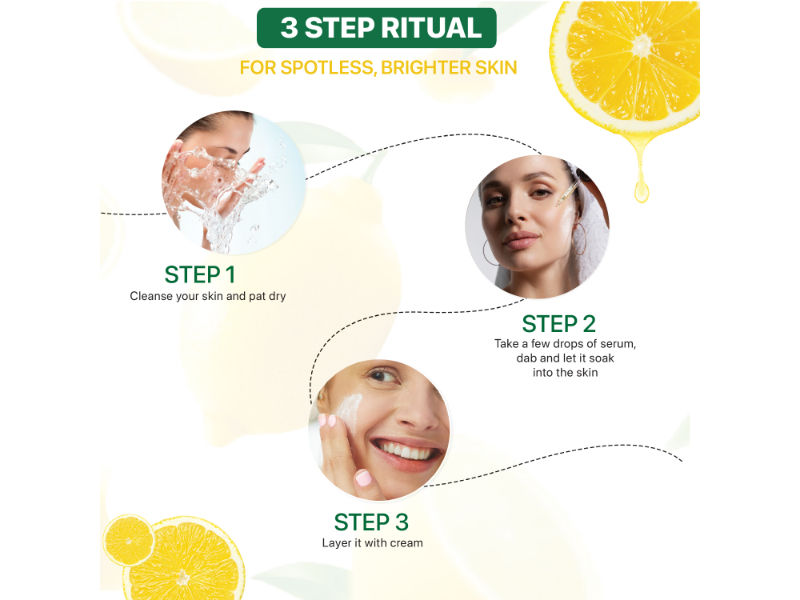 3 STEP RITUAL

FOR SPOTLESS, BRIGHTER SKIN

STEP 1
Cleanse your skin and pat dry

STEP 2
Take a few drops of serum, dab and let it soak into the skin

STEP 3
Layer it with cream