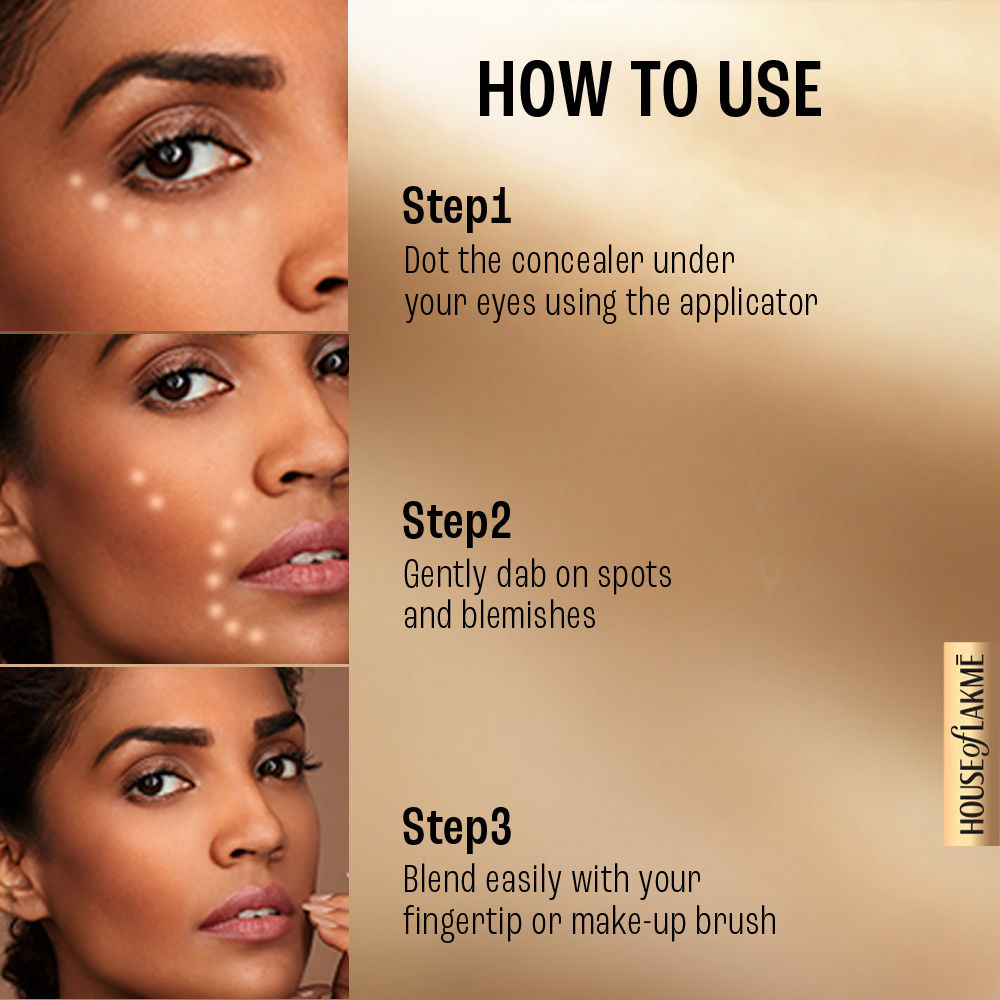 HOW TO USE

Step1
Dot the concealer under your eyes using the applicator

Step2
Gently dab on spots and blemishes

Step3
Blend easily with your fingertip or make-up brush

HOUSE of LAKMĒ