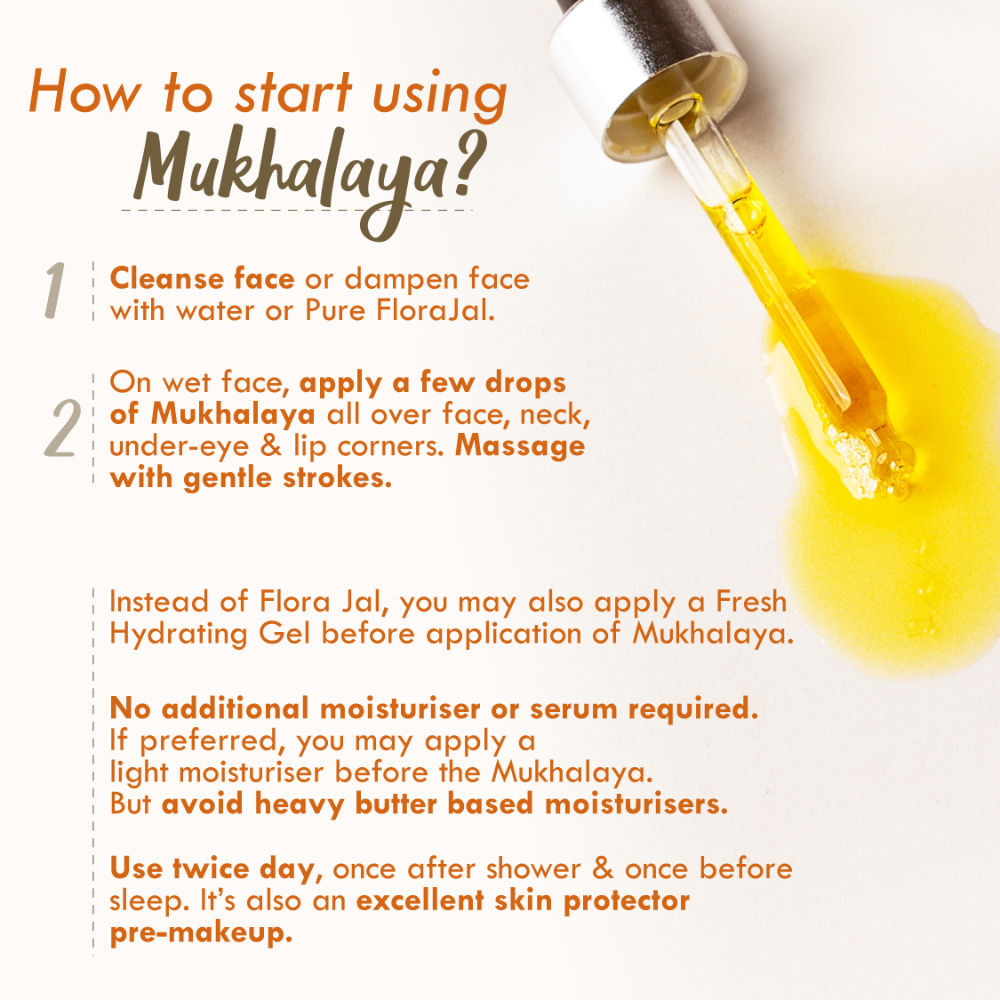 How to start using Mukhalaya?

1 Cleanse face or dampen face with water or Pure FloraJal.

2 On wet face, apply a few drops of Mukhalaya all over face, neck, under-eye & lip corners. Massage with gentle strokes.

Instead of Flora Jal, you may also apply a Fresh Hydrating Gel before application of Mukhalaya.

No additional moisturiser or serum required. If preferred, you may apply a light moisturiser before the Mukhalaya. But avoid heavy butter based moisturisers.

Use twice day, once after shower & once before sleep. It's also an excellent skin protector pre-makeup.