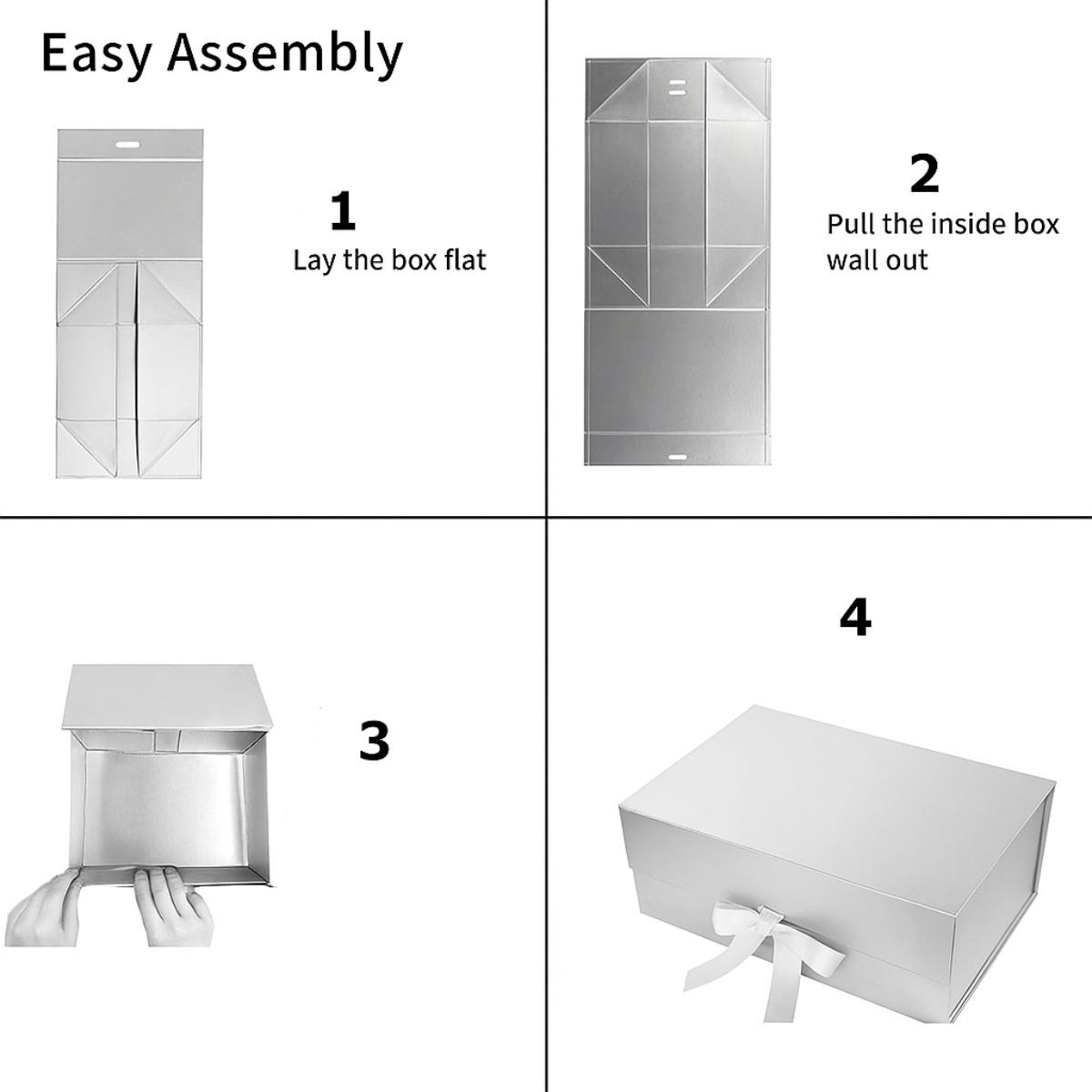 Easy Assembly

1
Lay the box flat

2
Pull the inside box wall out

3

4