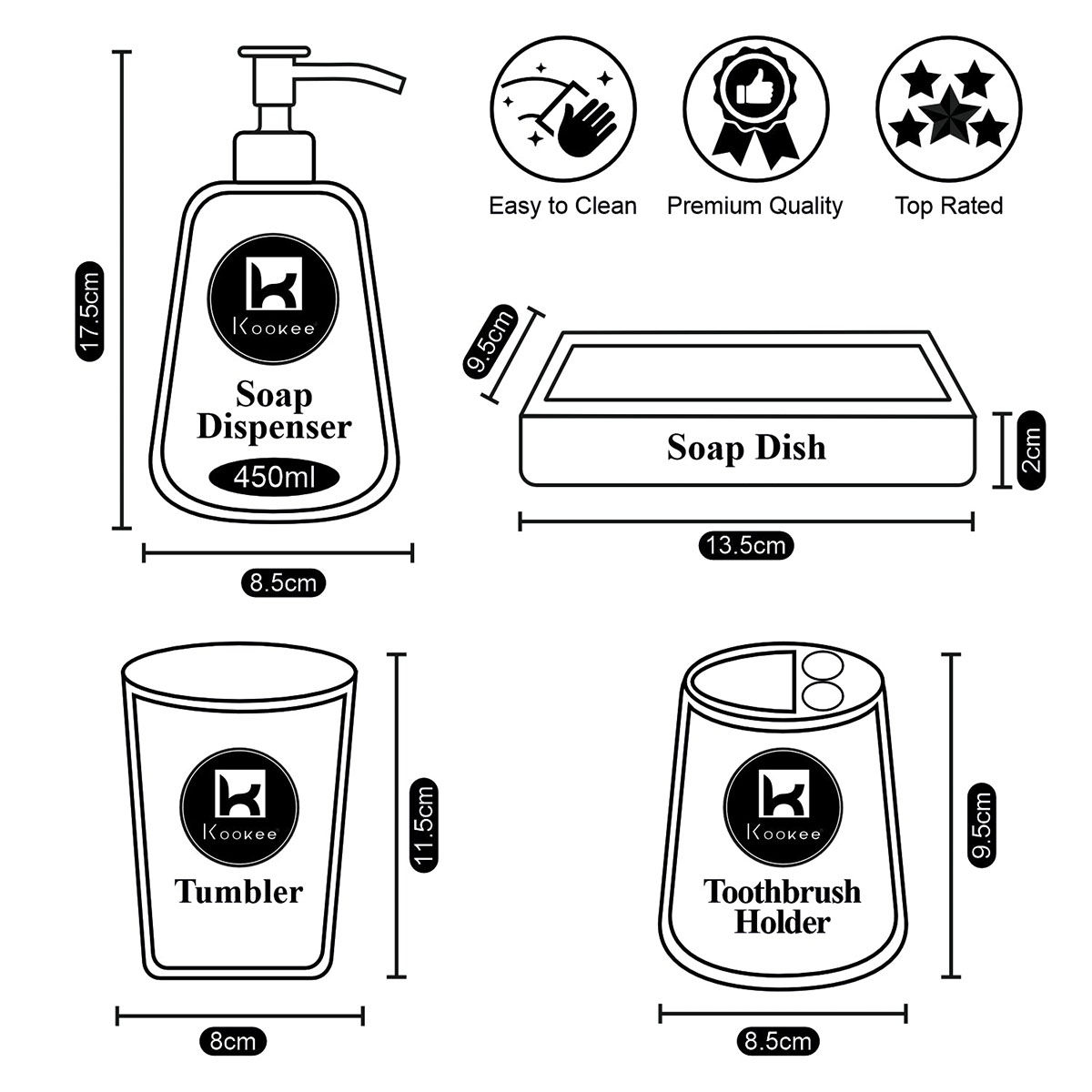 17.5cm

Kookee

Soap Dispenser

450ml

8.5cm

Easy to Clean

Premium Quality

Top Rated

9.5cm

Soap Dish

2cm

13.5cm

Kookee

Tumbler

11.5cm

8cm

Kookee

Toothbrush Holder

9.5cm

8.5cm