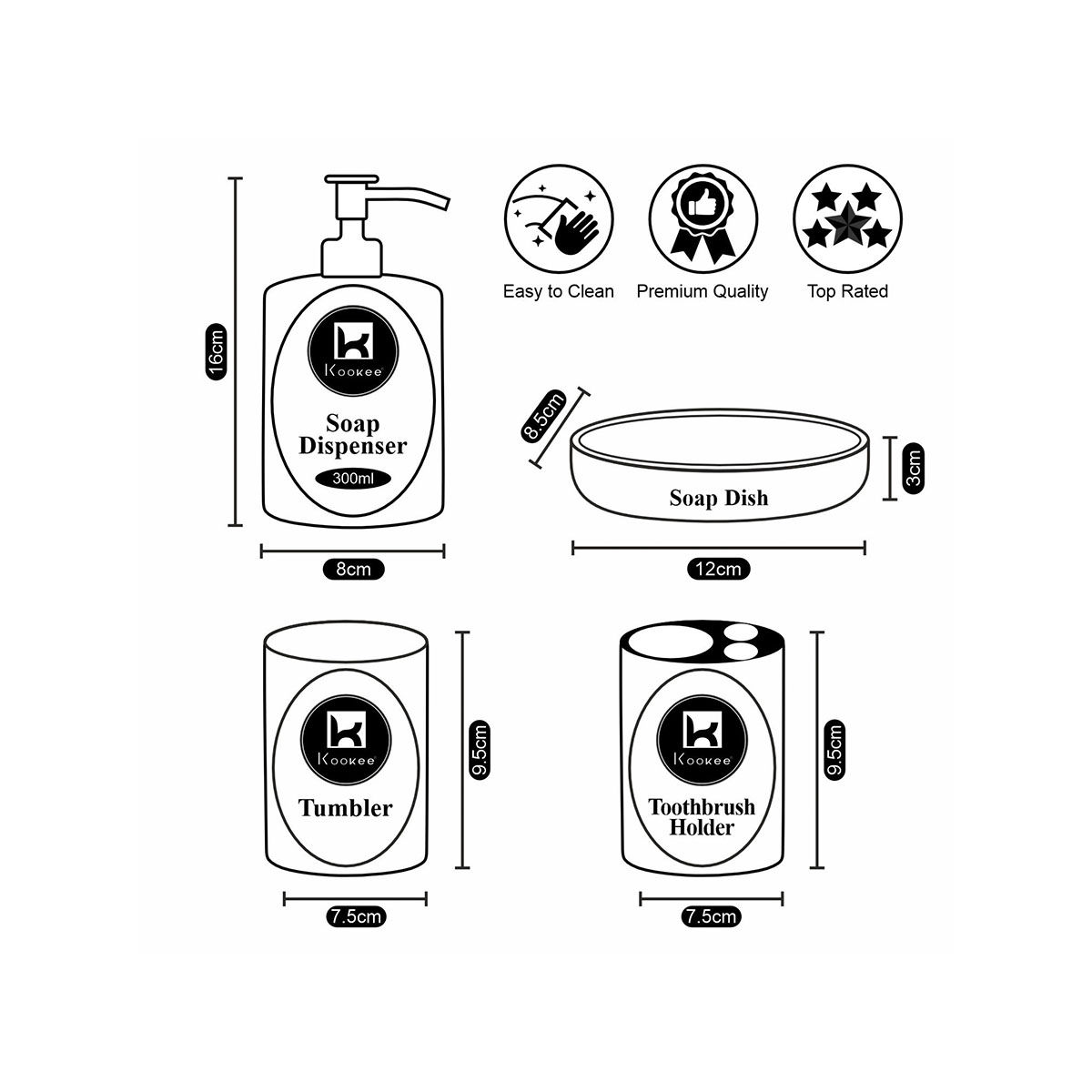 16cm

Kookee

Soap Dispenser

300ml

8cm

Easy to Clean

Premium Quality

Top Rated

8.5cm

Soap Dish

3cm

12cm

Kookee

Tumbler

9.5cm

7.5cm

Kookee

Toothbrush Holder

9.5cm

7.5cm