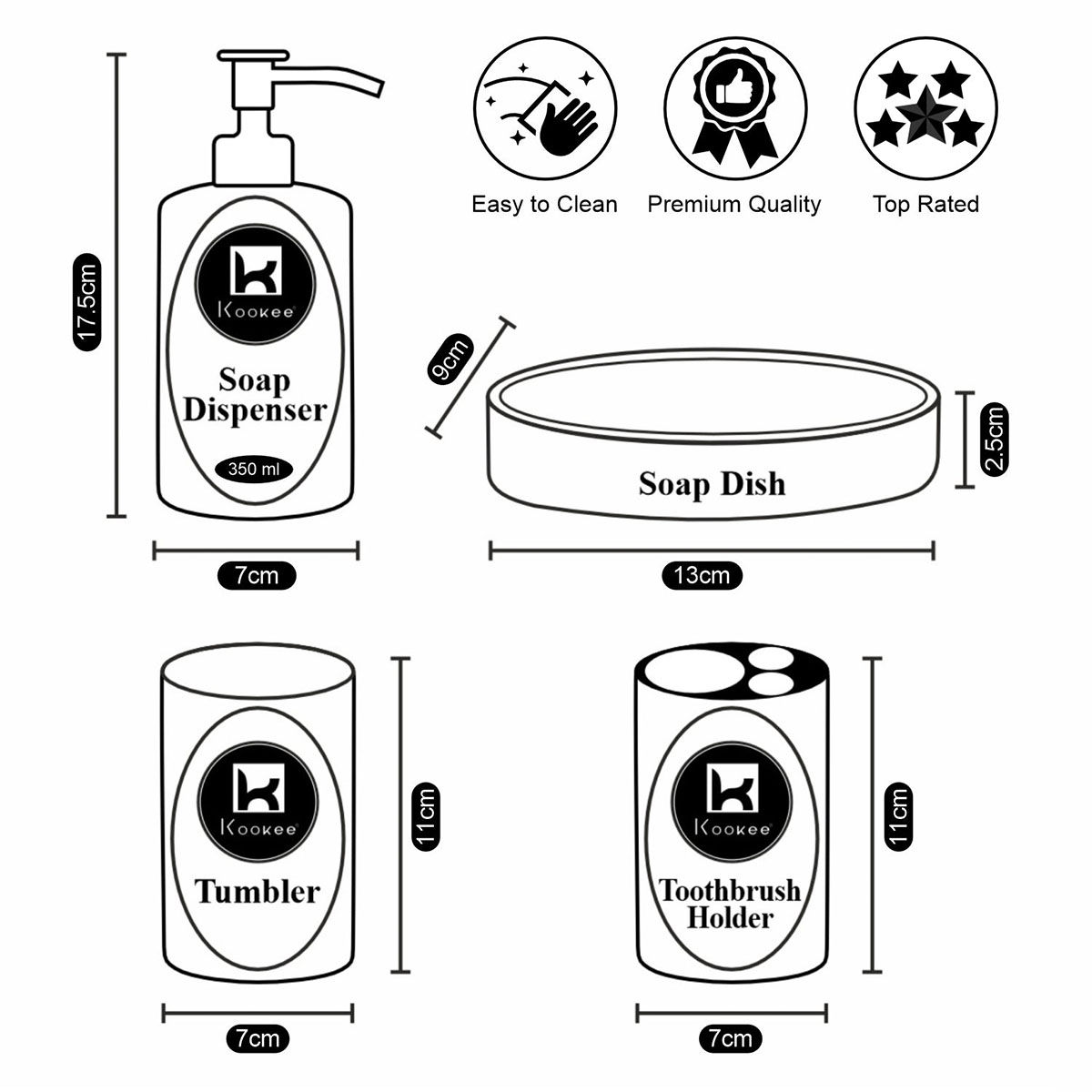 17.5cm

Kookee

Soap Dispenser

350 ml

7cm

Easy to Clean

Premium Quality

Top Rated

9cm

Soap Dish

2.5cm

13cm

Kookee

Tumbler

11cm

7cm

Kookee

Toothbrush Holder

11cm

7cm