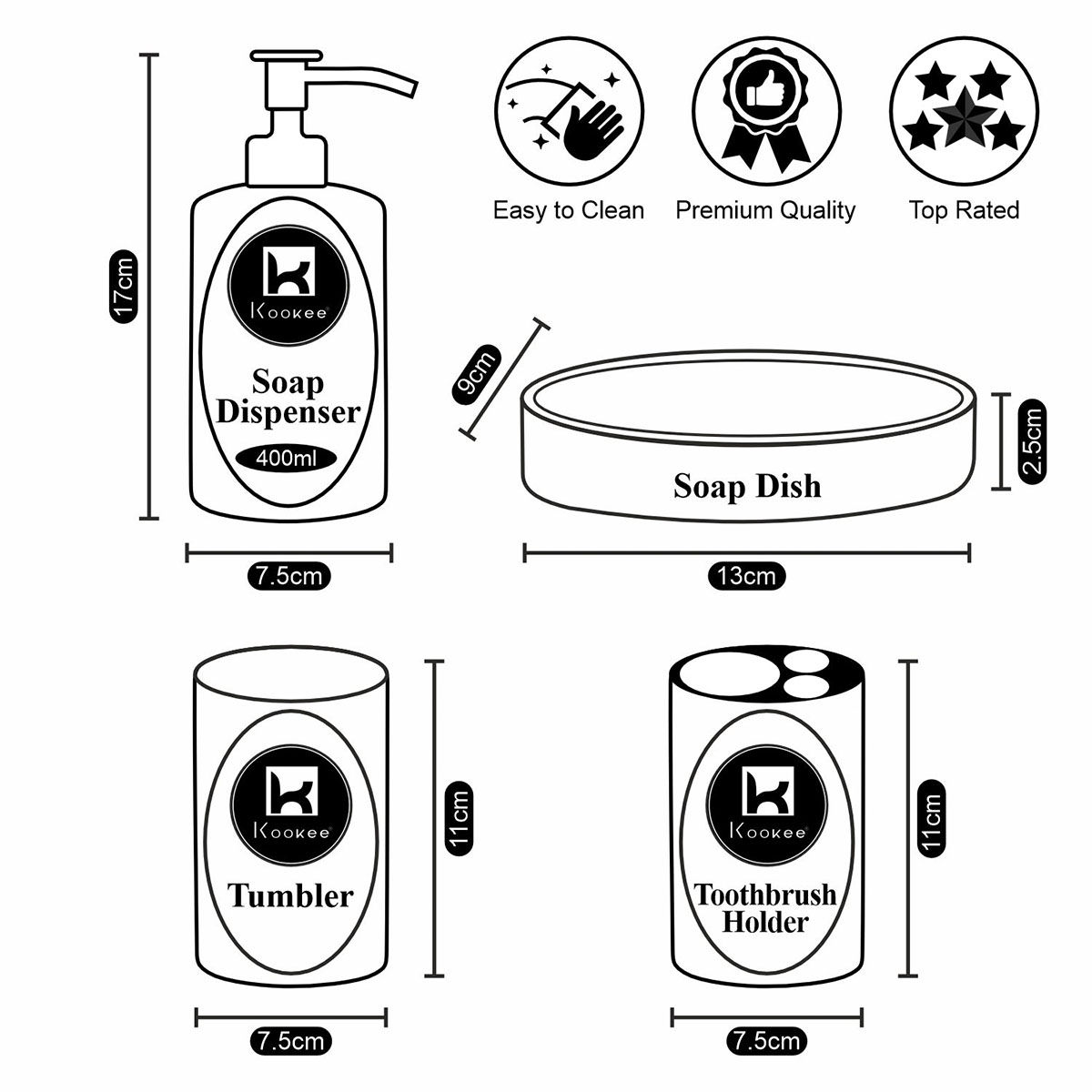 Easy to Clean

Premium Quality

Top Rated

17cm

Kookee

Soap Dispenser

400ml

7.5cm

9cm

Soap Dish

2.5cm

13cm

Kookee

Tumbler

11cm

7.5cm

Kookee

Toothbrush Holder

11cm

7.5cm