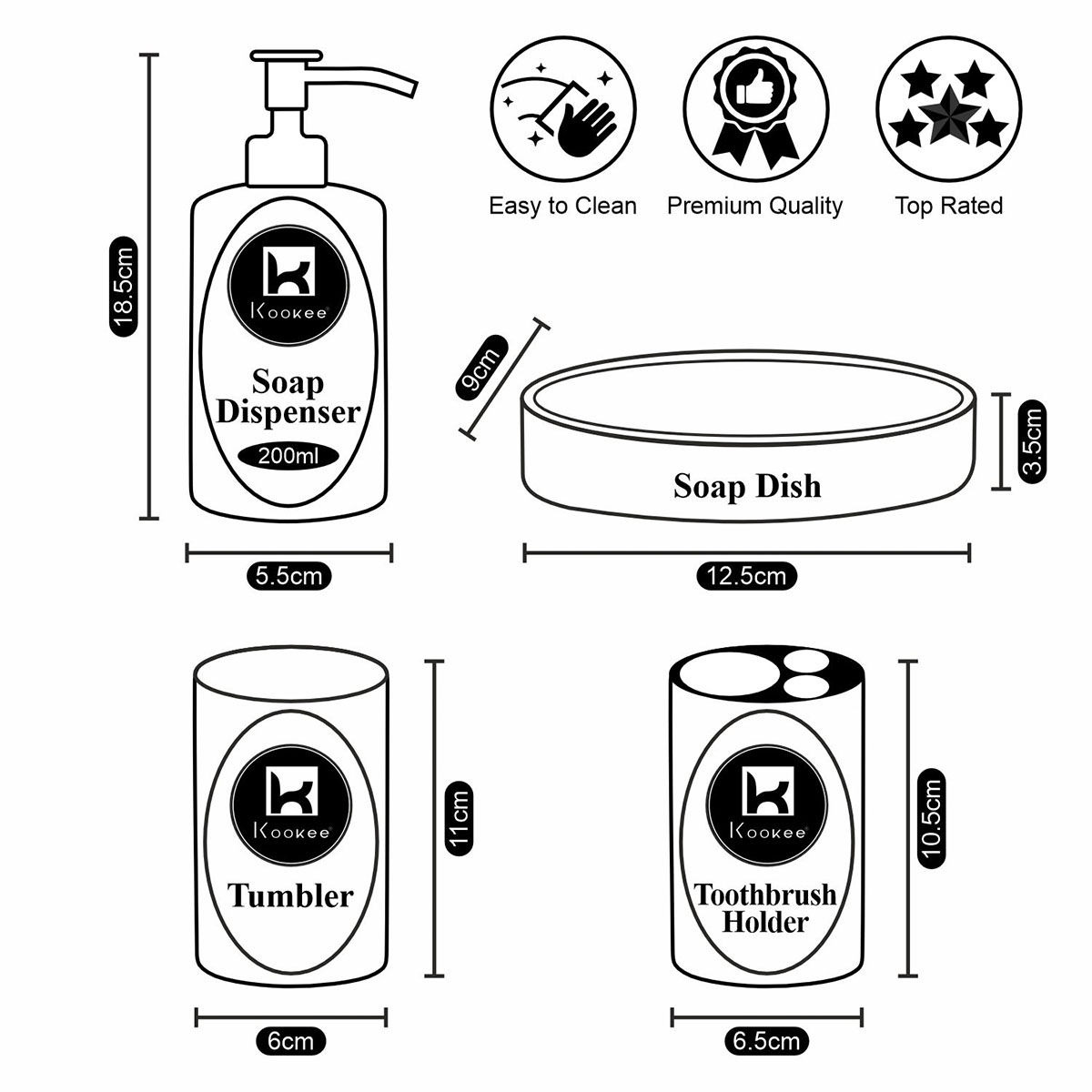 18.5cm

Kookee

Soap Dispenser

200ml

5.5cm

Easy to Clean

Premium Quality

Top Rated

9cm

Soap Dish

3.5cm

12.5cm

Kookee

Tumbler

11cm

6cm

Kookee

Toothbrush Holder

10.5cm

6.5cm