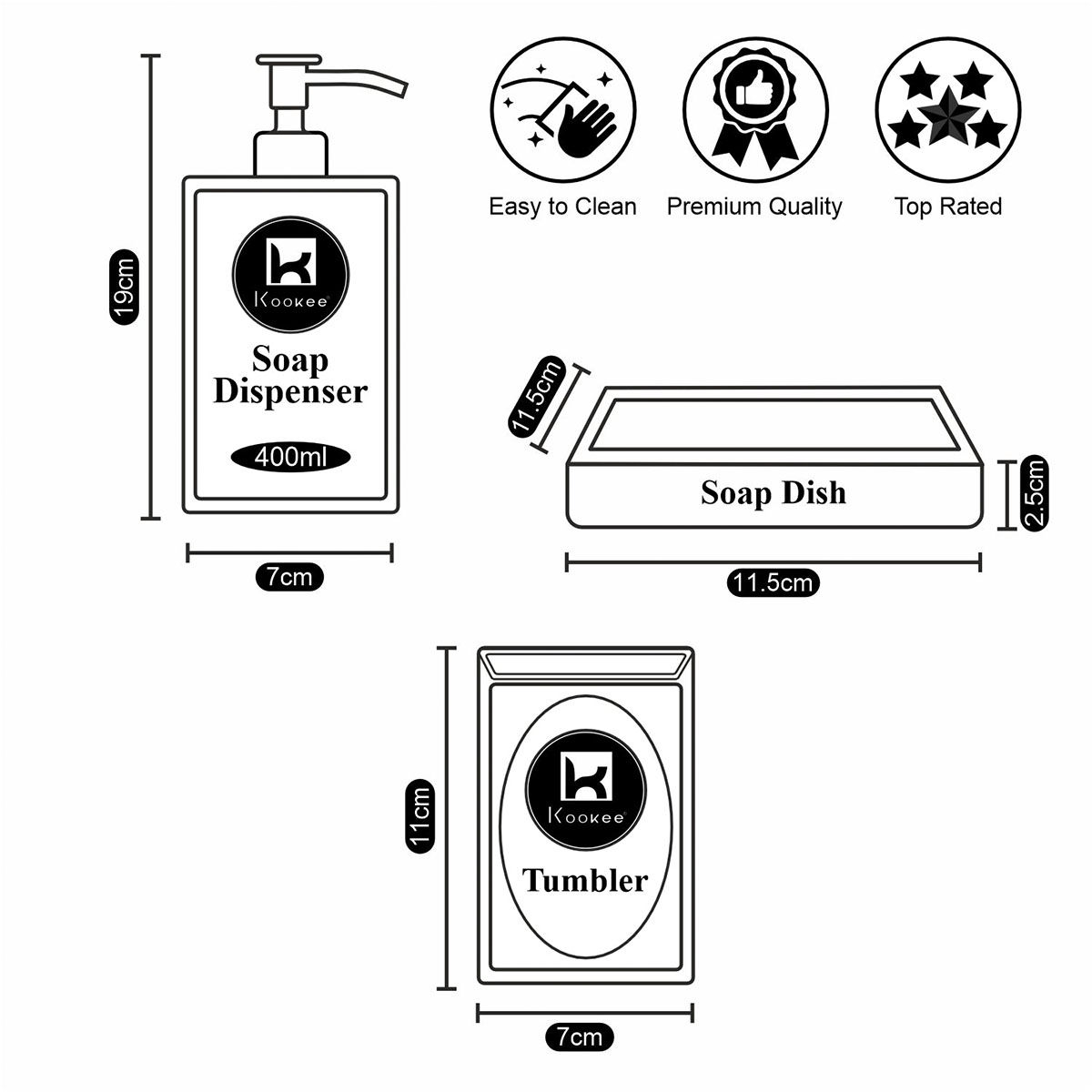 19cm

Kookee

Soap Dispenser

400ml

7cm

Easy to Clean

Premium Quality

Top Rated

11.5cm

Soap Dish

2.5cm

11.5cm

11cm

Kookee

Tumbler

7cm