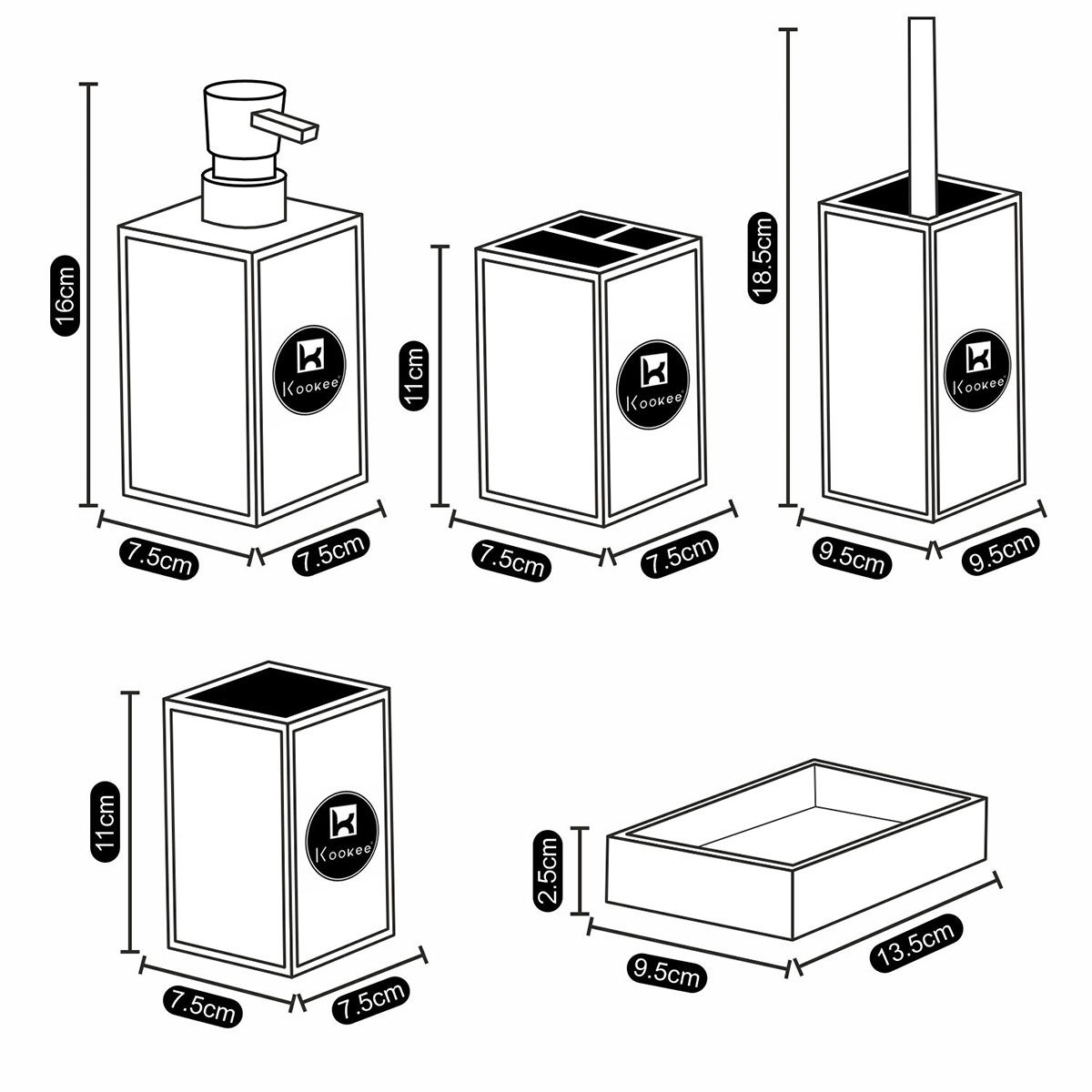 16cm
Kookee
7.5cm
7.5cm
11cm
Kookee
7.5cm
7.5cm
18.5cm
Kookee
9.5cm
9.5cm
11cm
Kookee
7.5cm
7.5cm
2.5cm
9.5cm
13.5cm