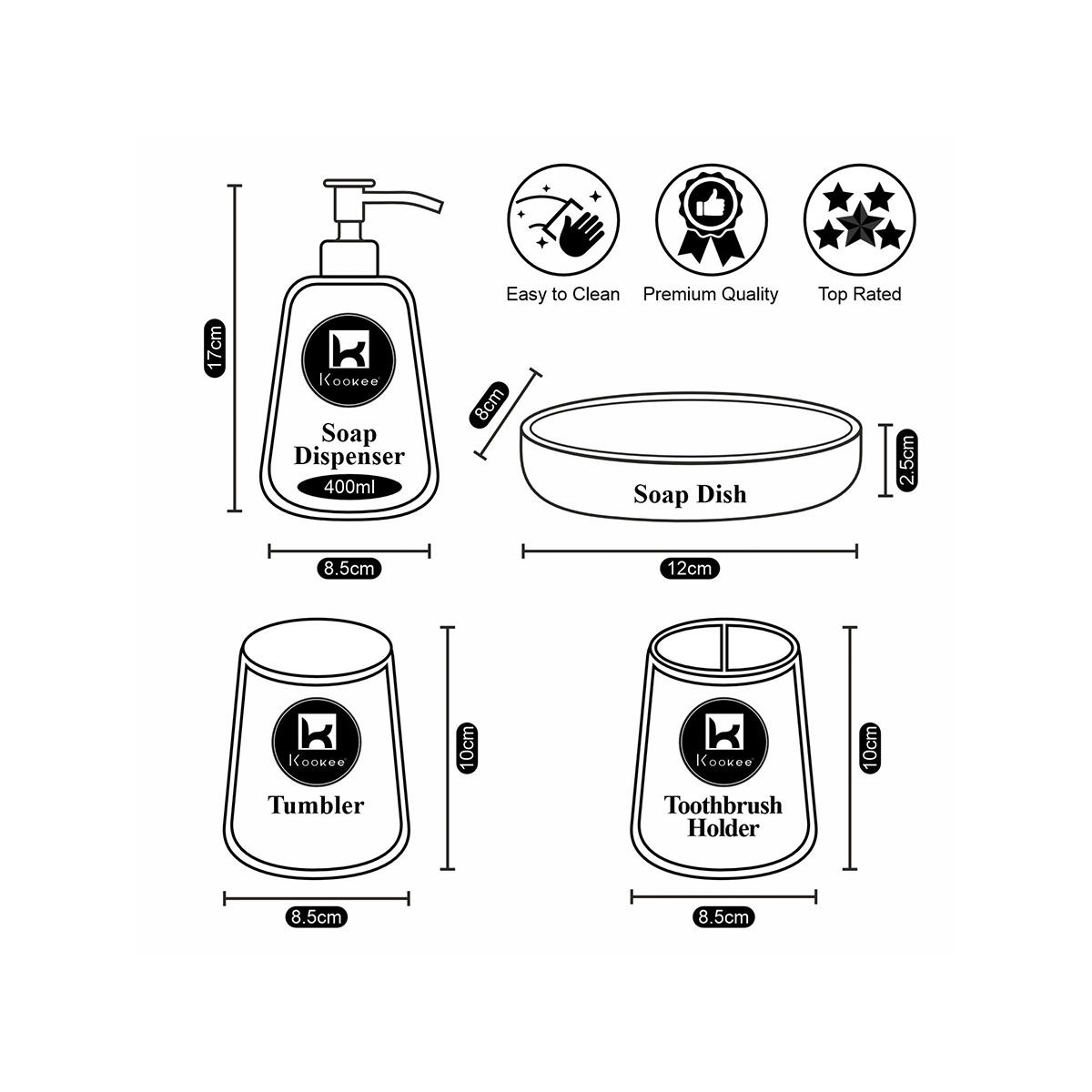 17cm

Kookee

Soap Dispenser

400ml

8.5cm

Easy to Clean

Premium Quality

Top Rated

8cm

Soap Dish

2.5cm

12cm

Kookee

Tumbler

10cm

8.5cm

Kookee

Toothbrush Holder

10cm

8.5cm