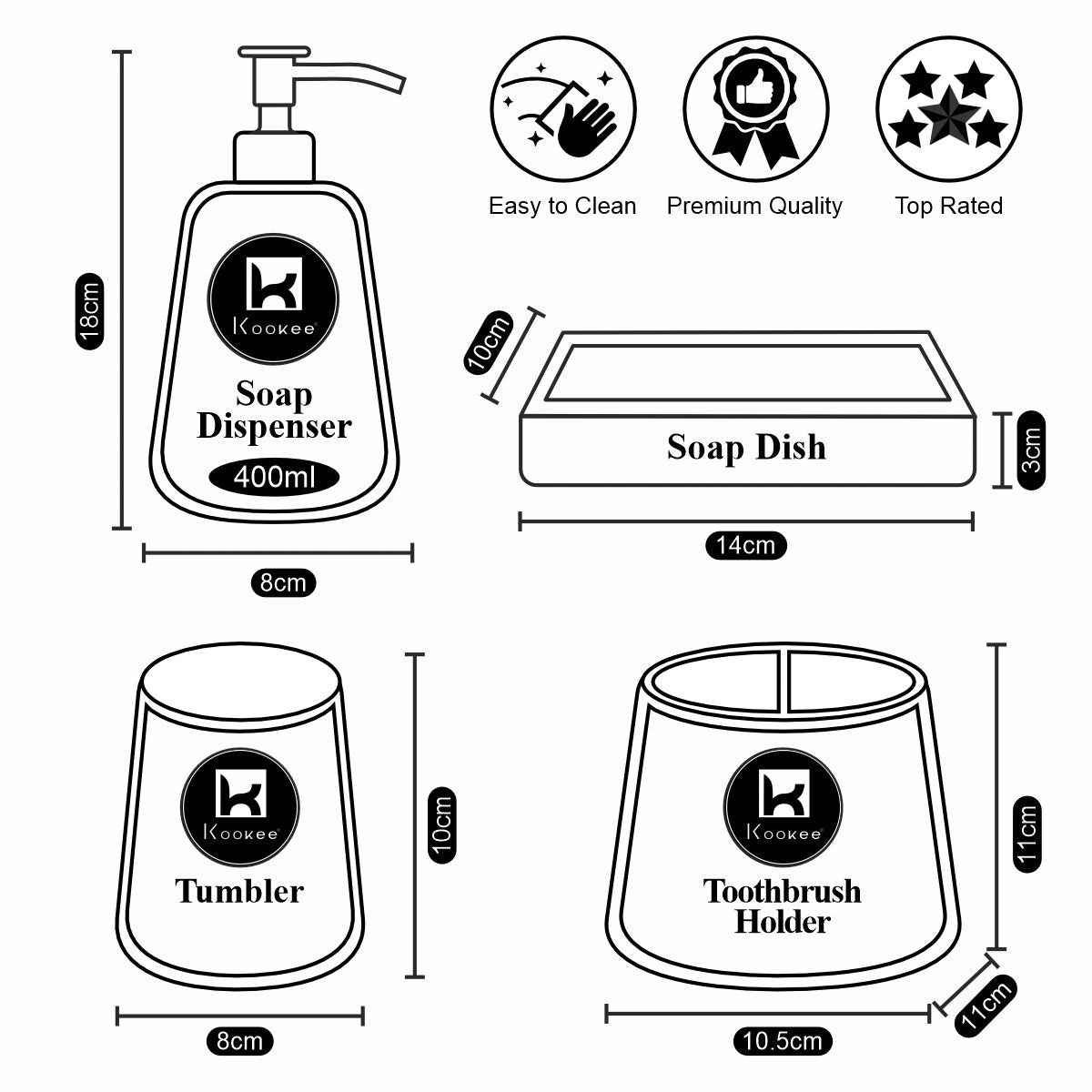 18cm

Kookee

Soap Dispenser

400ml

8cm

Easy to Clean

Premium Quality

Top Rated

10cm

Soap Dish

3cm

14cm

Kookee

Tumbler

10cm

8cm

Kookee

Toothbrush Holder

11cm

11cm

10.5cm