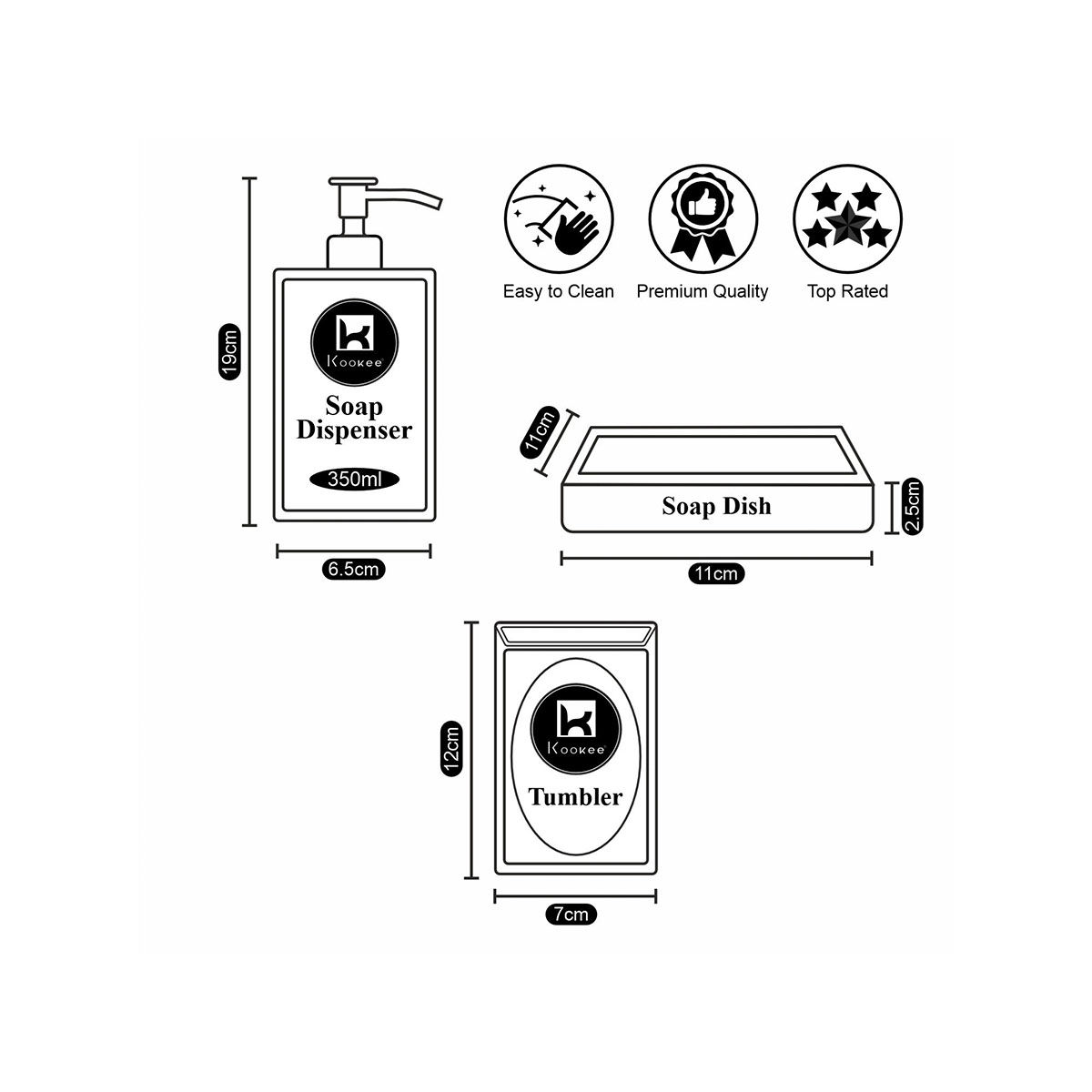 19cm

Kookee

Soap Dispenser

350ml

6.5cm

Easy to Clean

Premium Quality

Top Rated

11cm

Soap Dish

2.5cm

11cm

12cm

Kookee

Tumbler

7cm