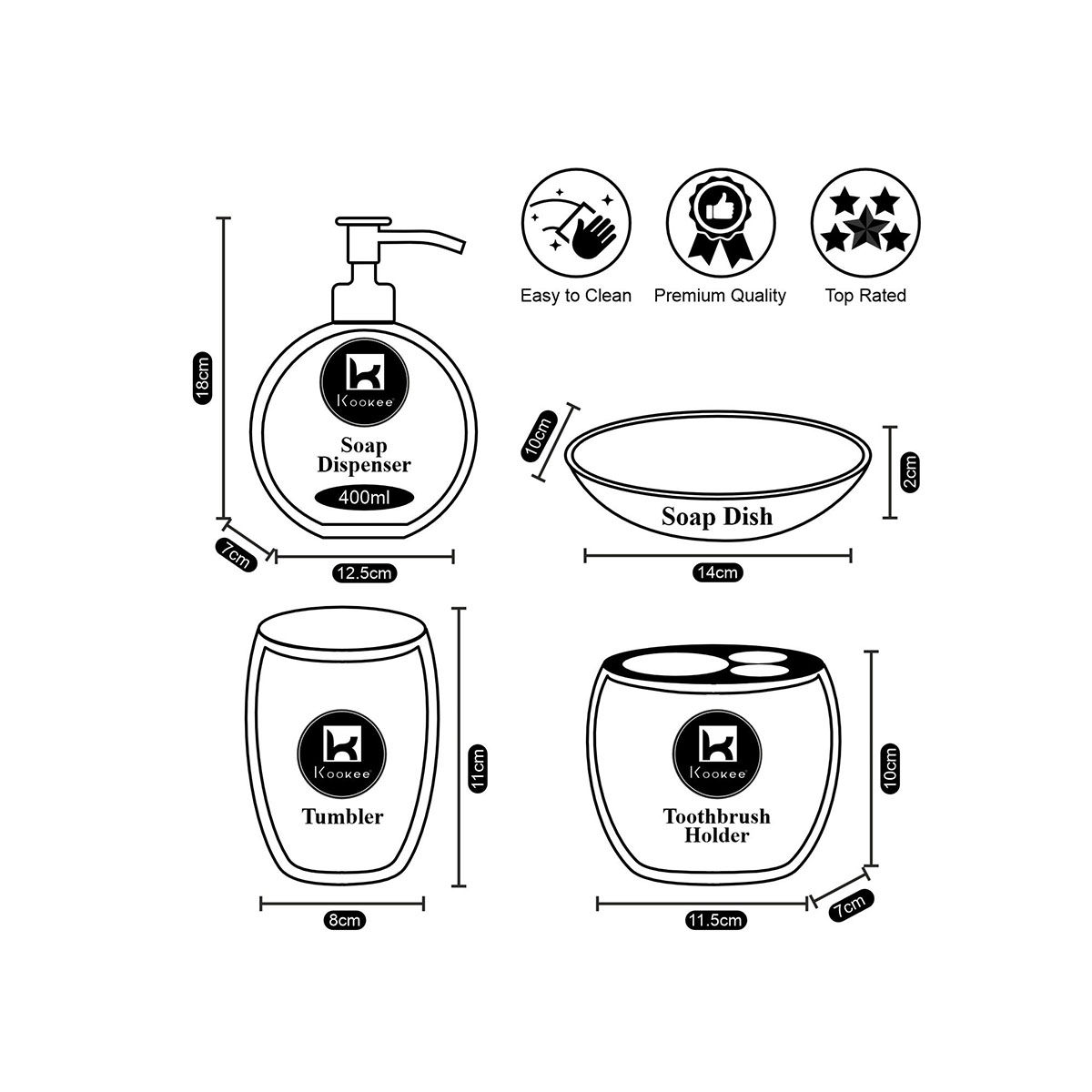 Easy to Clean

Premium Quality

Top Rated

18cm

Kookee

Soap Dispenser

400ml

7cm

12.5cm

10cm

Soap Dish

2cm

14cm

Kookee

Tumbler

11cm

8cm

Kookee

Toothbrush Holder

10cm

11.5cm

7cm