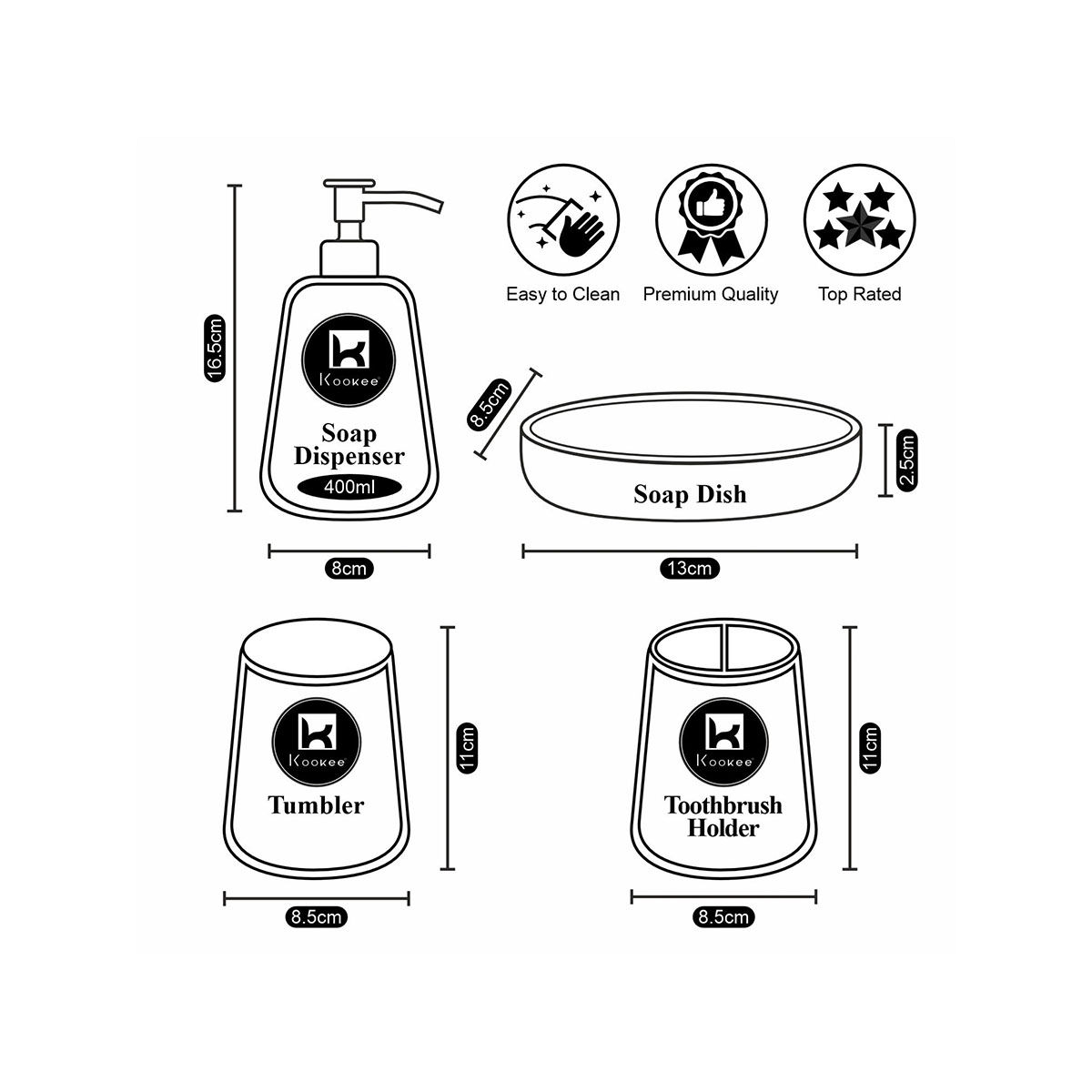 16.5cm

Kookee

Soap Dispenser

400ml

8cm

Easy to Clean

Premium Quality

Top Rated

8.5cm

Soap Dish

2.5cm

13cm

Kookee

Tumbler

11cm

8.5cm

Kookee

Toothbrush Holder

11cm

8.5cm