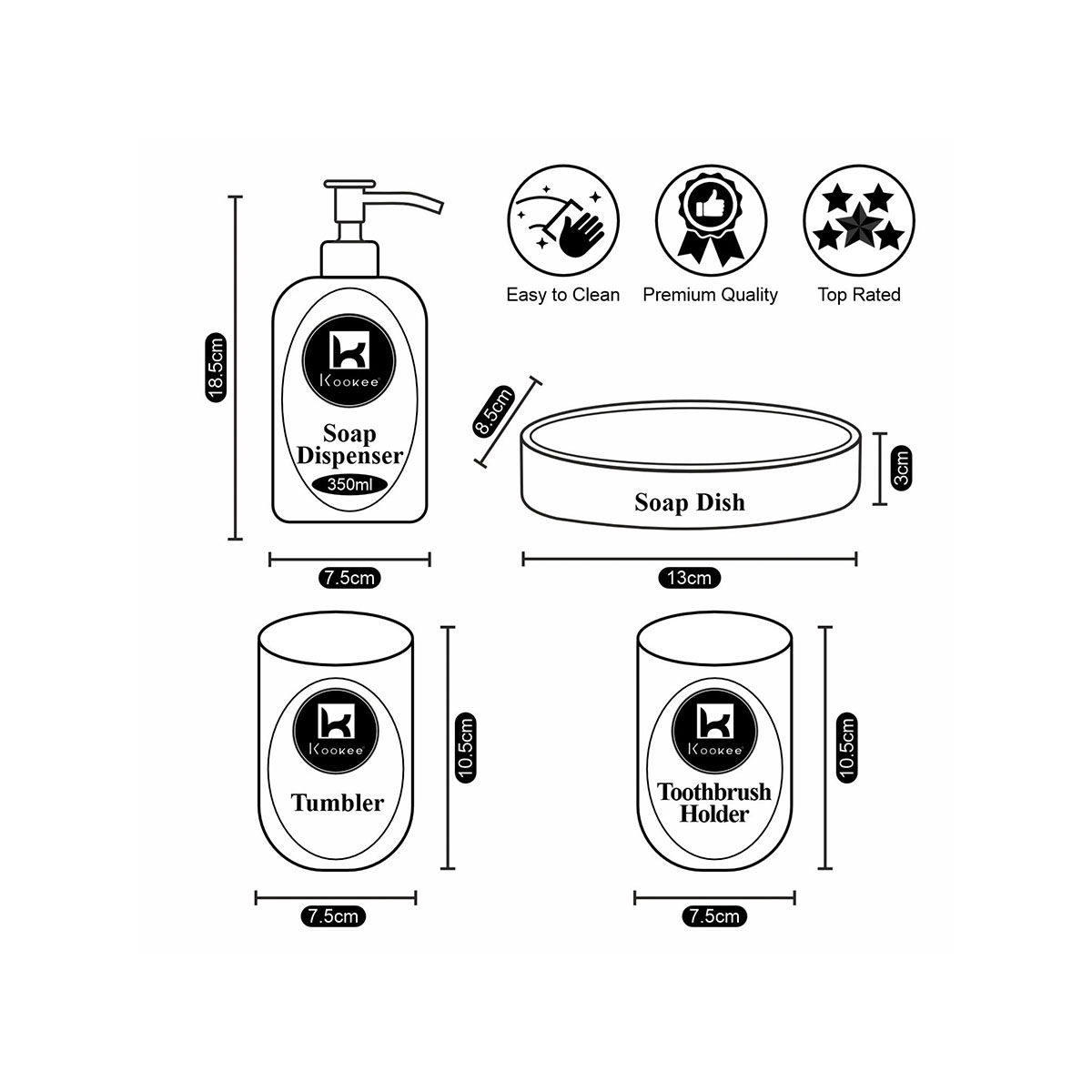 18.5cm

Kookee

Soap Dispenser

350ml

7.5cm

Easy to Clean

Premium Quality

Top Rated

8.5cm

Soap Dish

3cm

13cm

Kookee

Tumbler

10.5cm

7.5cm

Kookee

Toothbrush Holder

10.5cm

7.5cm