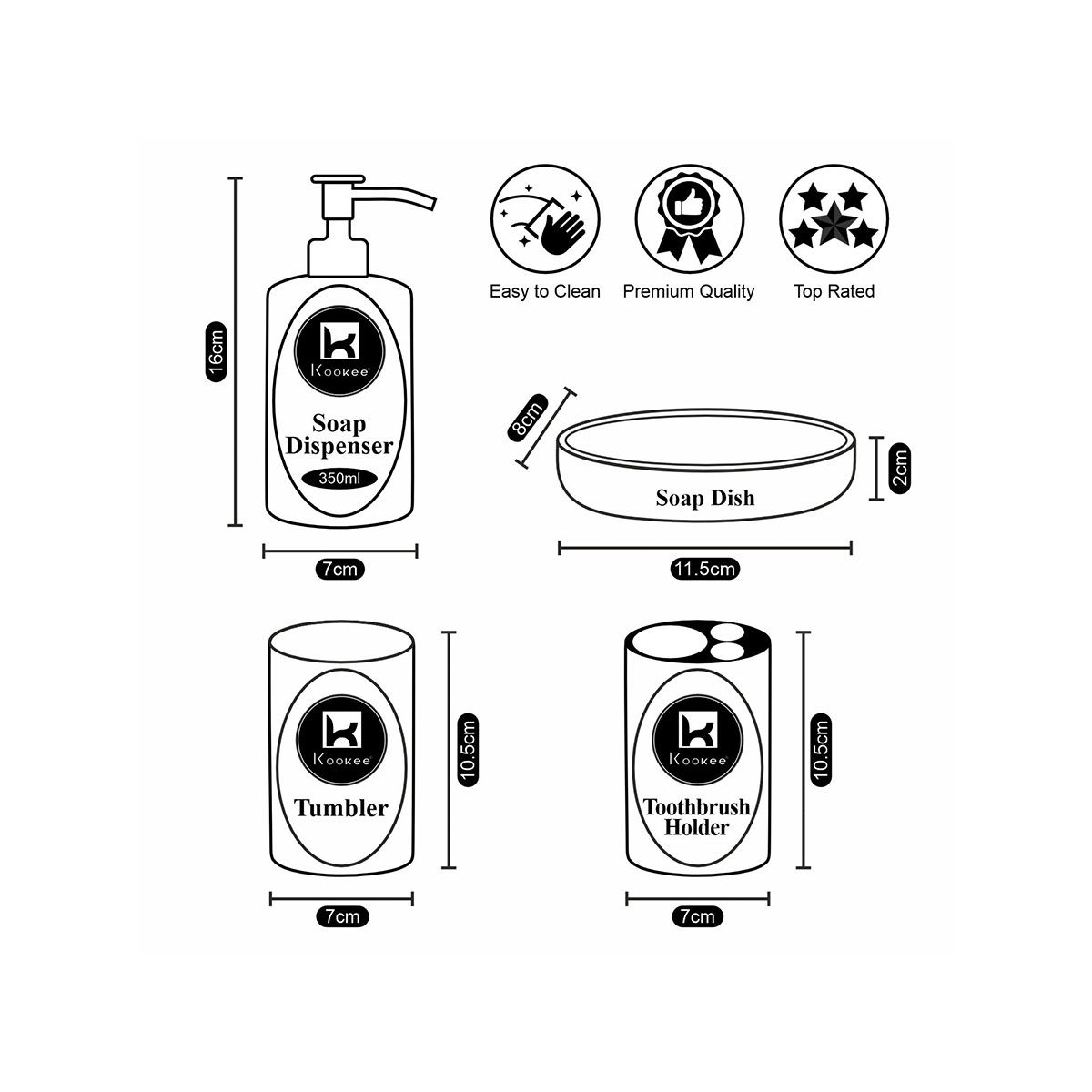 16cm

Kookee

Soap Dispenser

350ml

7cm

Easy to Clean

Premium Quality

Top Rated

8cm

Soap Dish

2cm

11.5cm

Kookee

Tumbler

10.5cm

7cm

Kookee

Toothbrush Holder

10.5cm

7cm