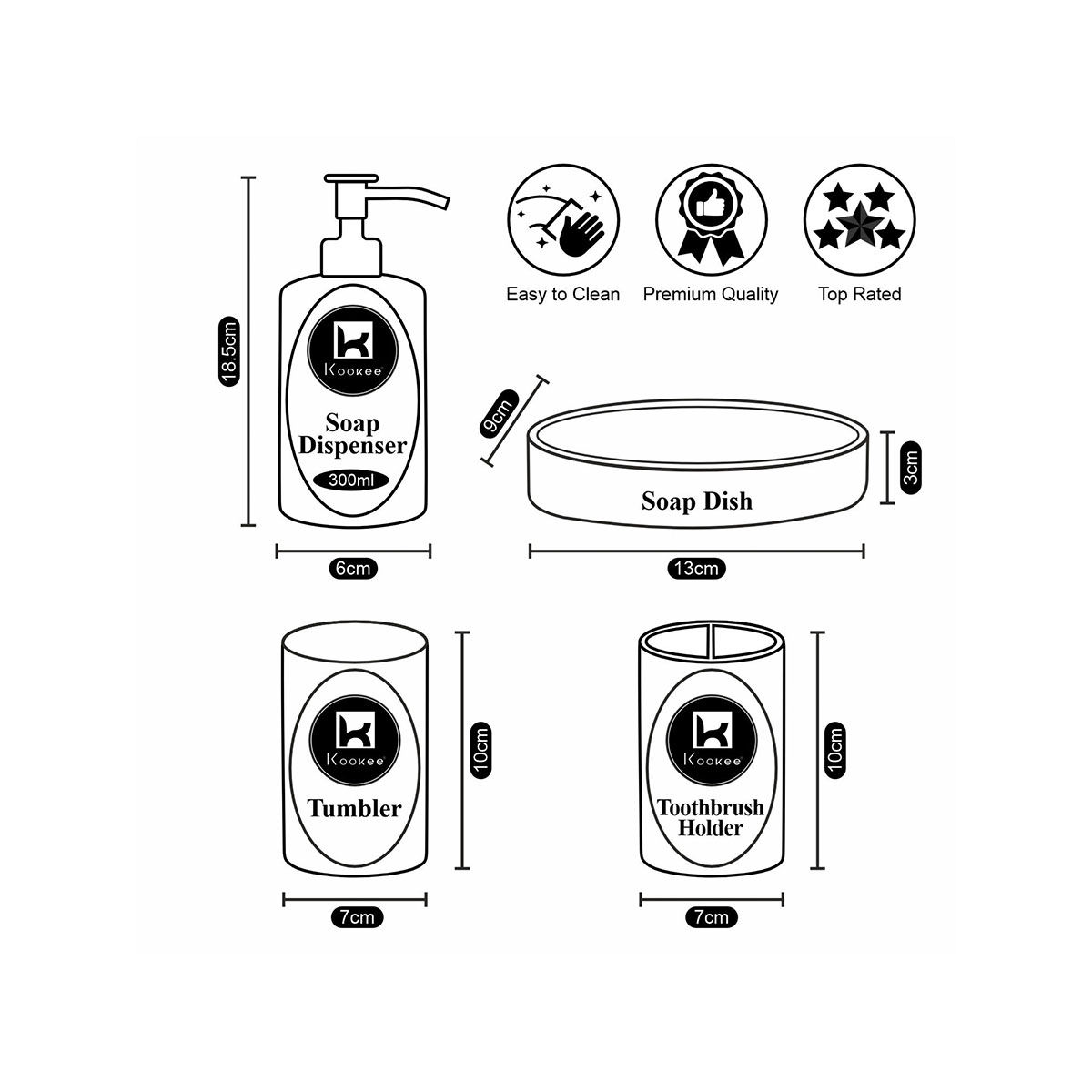 18.5cm

Kookee

Soap Dispenser

300ml

6cm

Easy to Clean

Premium Quality

Top Rated

9cm

Soap Dish

3cm

13cm

Kookee

Tumbler

10cm

7cm

Kookee

Toothbrush Holder

10cm

7cm