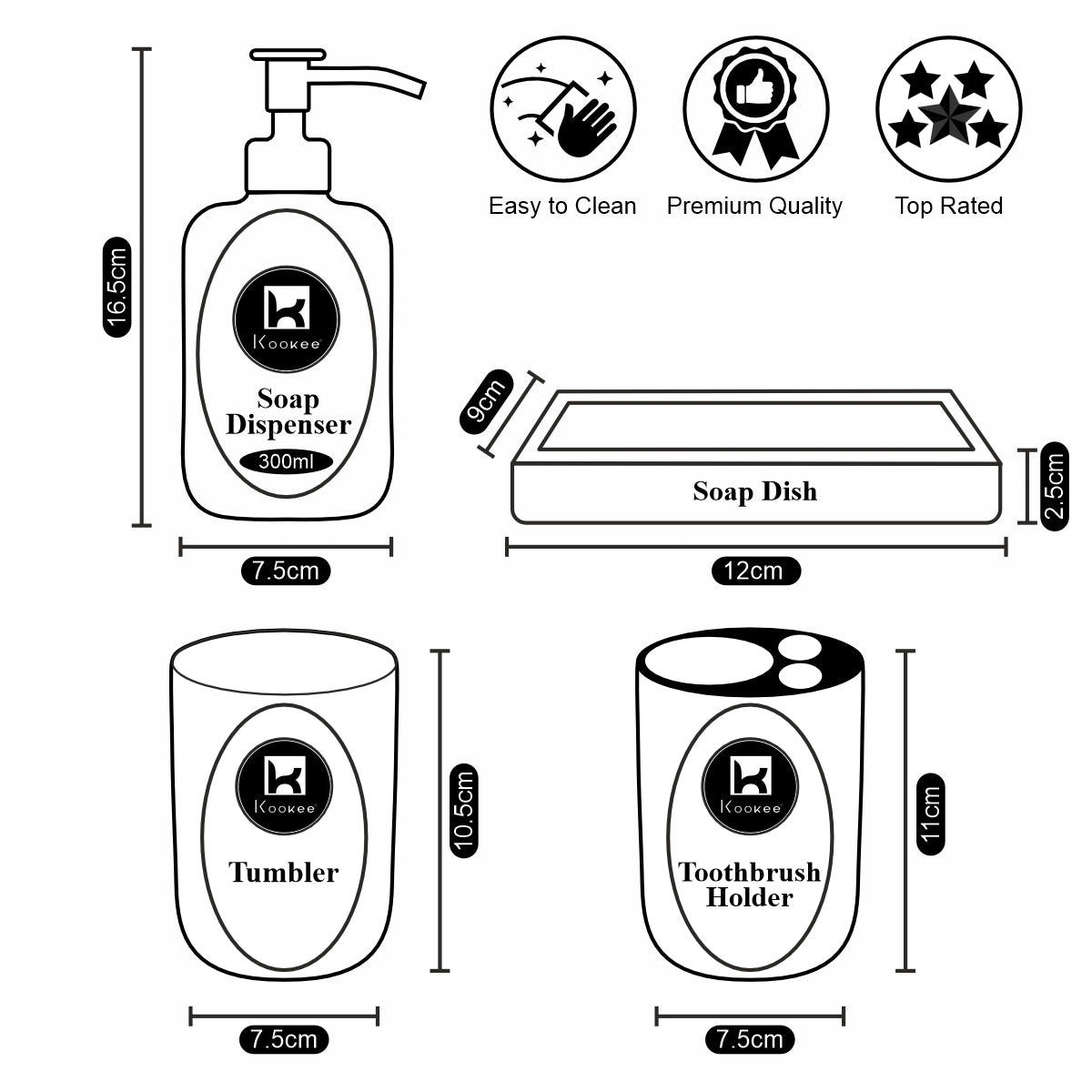 16.5cm

Kookee

Soap Dispenser

300ml

7.5cm

Easy to Clean

Premium Quality

Top Rated

9cm

Soap Dish

2.5cm

12cm

Kookee

Tumbler

10.5cm

7.5cm

Kookee

Toothbrush Holder

11cm

7.5cm