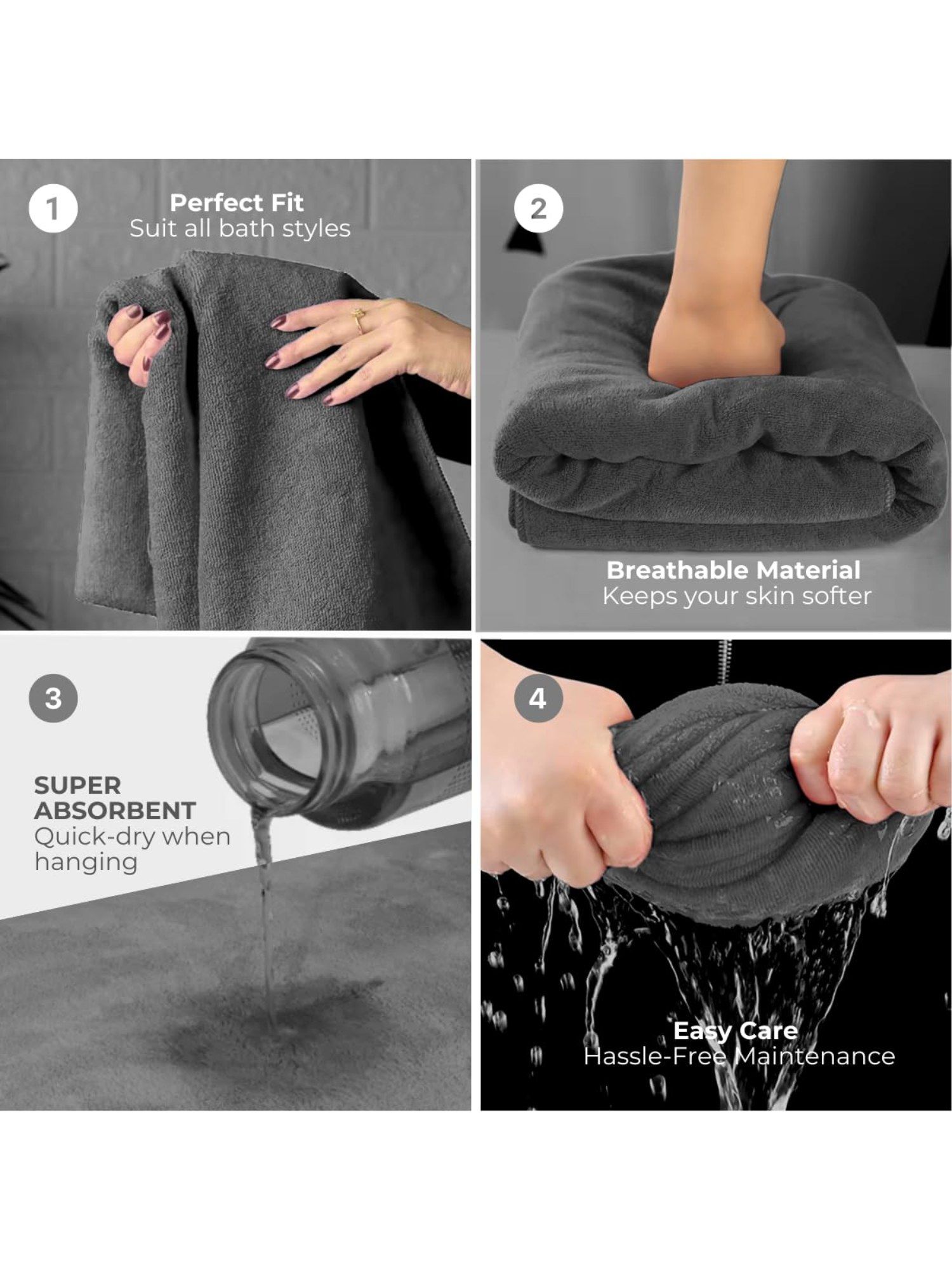 1

Perfect Fit
Suit all bath styles

2

Breathable Material
Keeps your skin softer

3

SUPER ABSORBENT
Quick-dry when hanging

4

Easy Care
Hassle-Free Maintenance