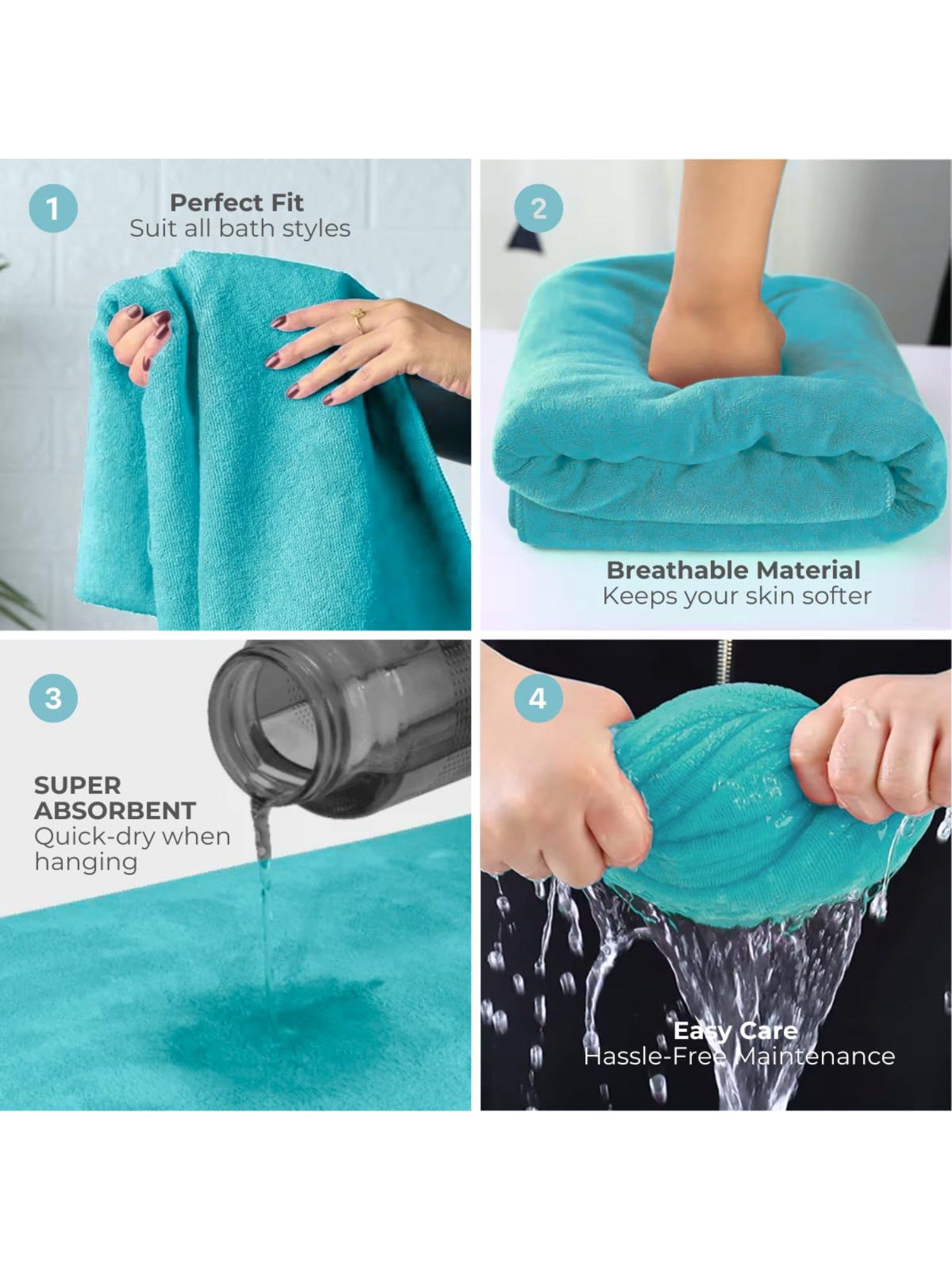 1

Perfect Fit
Suit all bath styles

2

Breathable Material
Keeps your skin softer

3

SUPER ABSORBENT
Quick-dry when hanging

4

Easy Care
Hassle-Free Maintenance