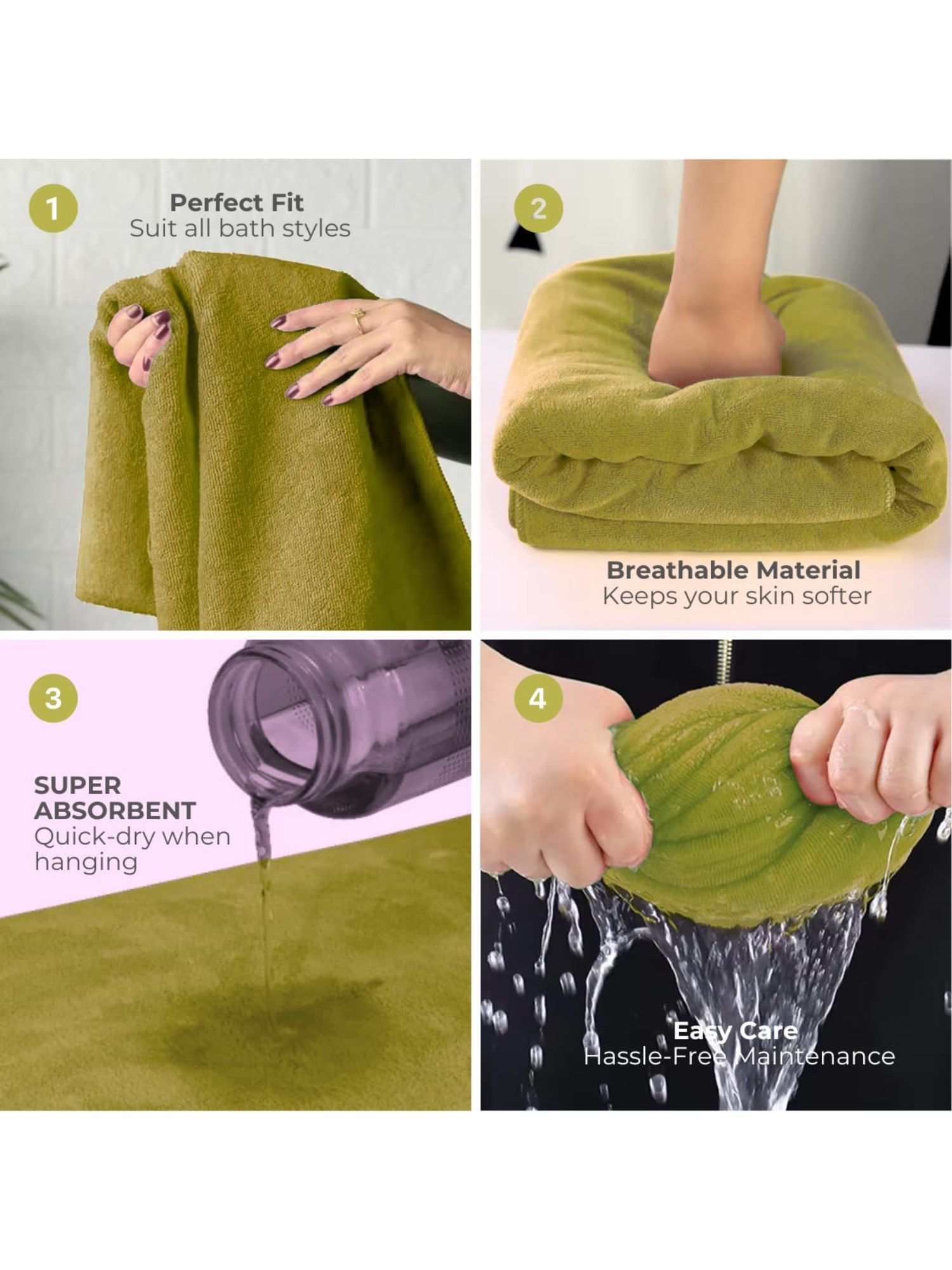 1

Perfect Fit
Suit all bath styles

2

Breathable Material
Keeps your skin softer

3

SUPER ABSORBENT
Quick-dry when hanging

4

Easy Care
Hassle-Free Maintenance