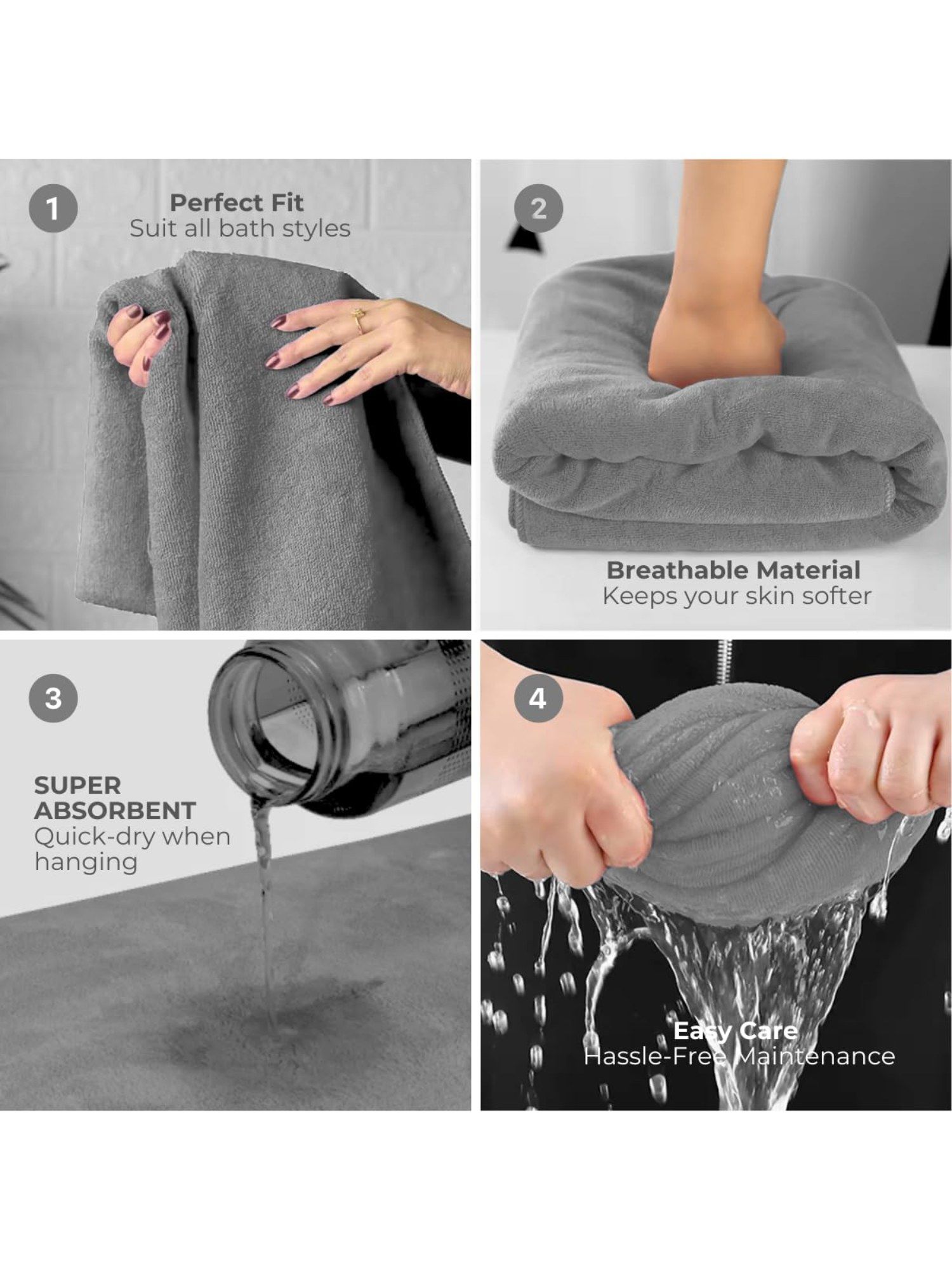 1

Perfect Fit
Suit all bath styles

2

Breathable Material
Keeps your skin softer

3

SUPER ABSORBENT
Quick-dry when hanging

4

Easy Care
Hassle-Free Maintenance