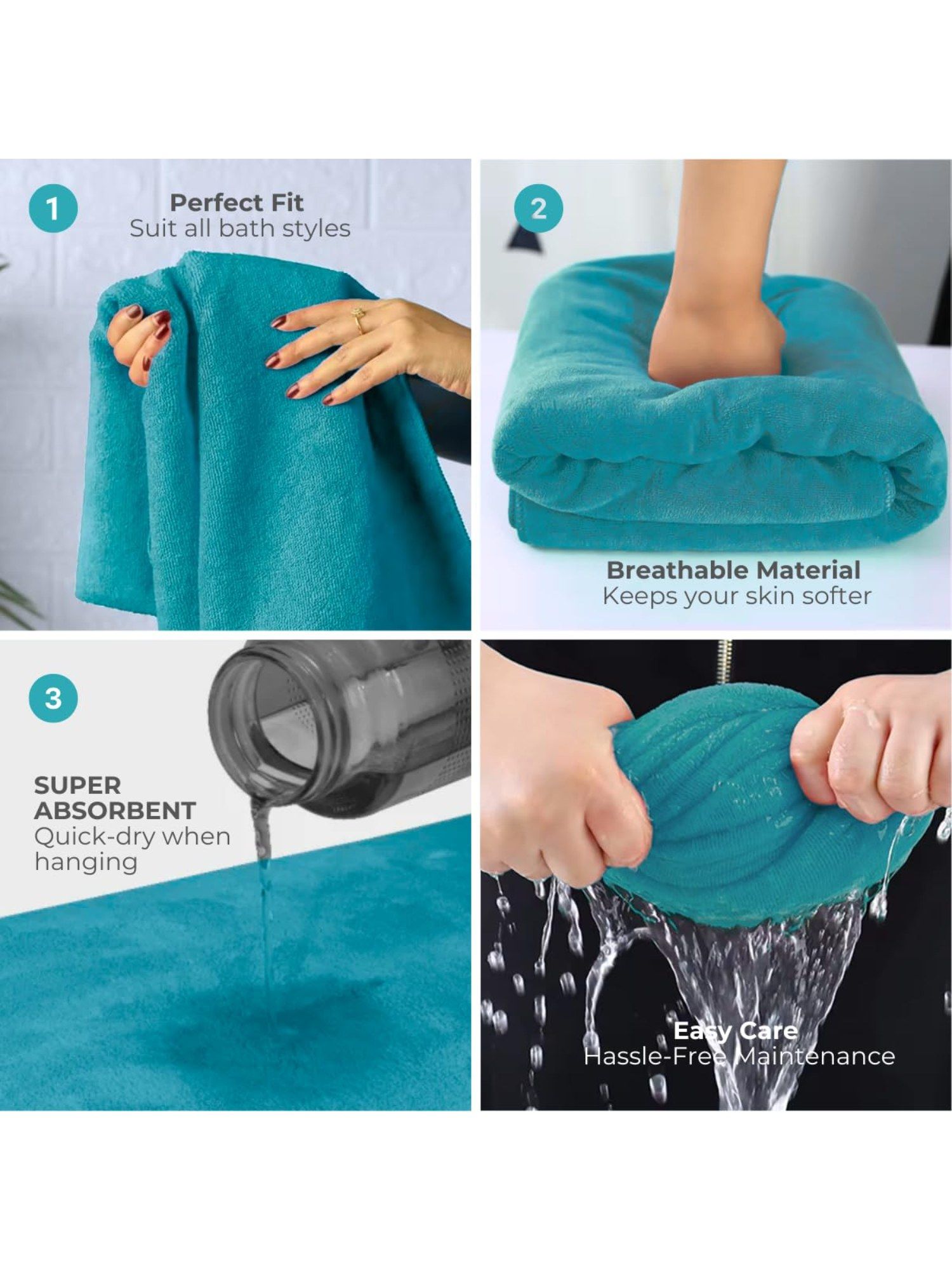 1

Perfect Fit
Suit all bath styles

2

Breathable Material
Keeps your skin softer

3

SUPER ABSORBENT
Quick-dry when hanging

Easy Care
Hassle-Free Maintenance