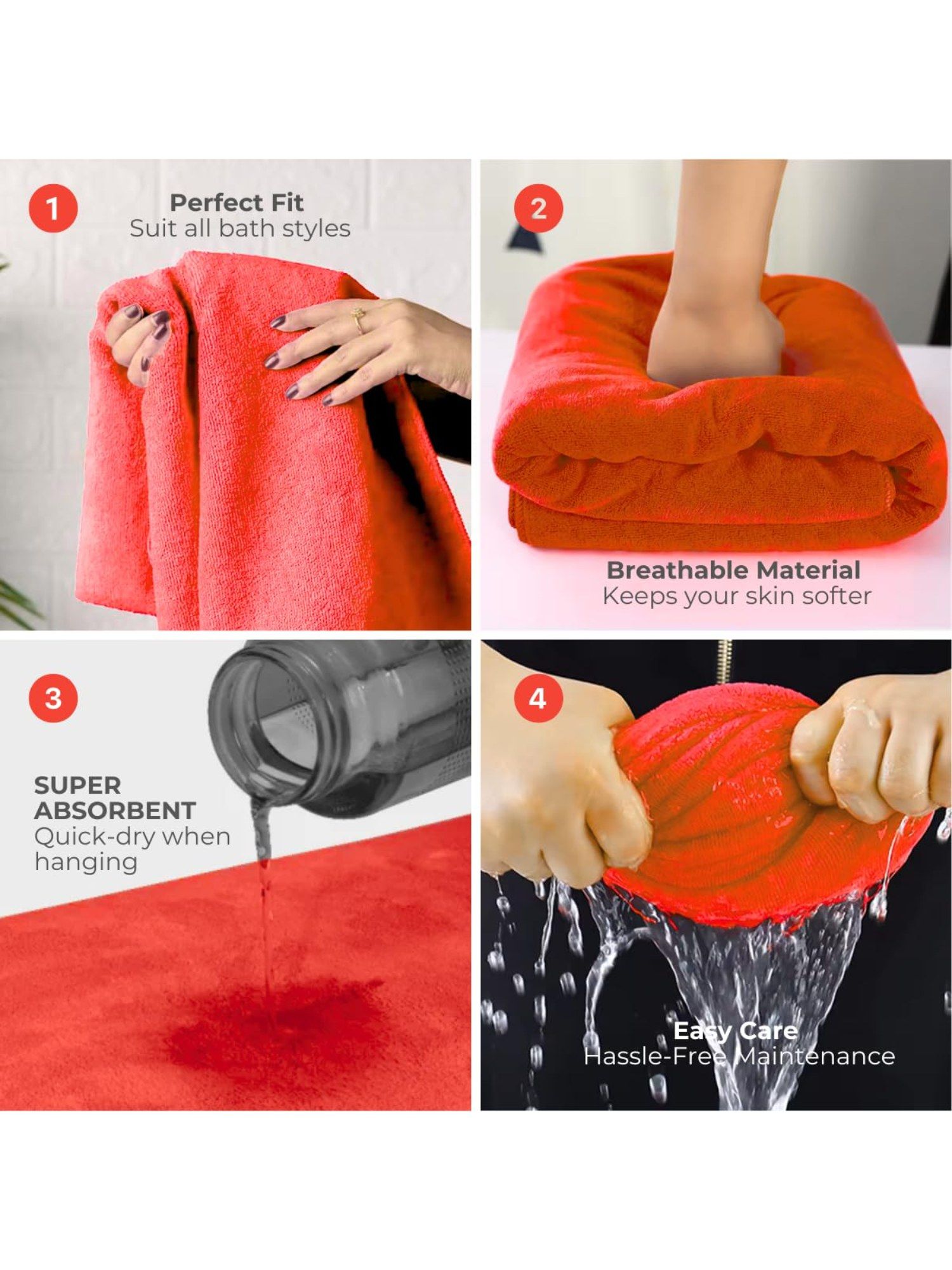 1

Perfect Fit
Suit all bath styles

2

Breathable Material
Keeps your skin softer

3

SUPER ABSORBENT
Quick-dry when hanging

4

Easy Care
Hassle-Free Maintenance