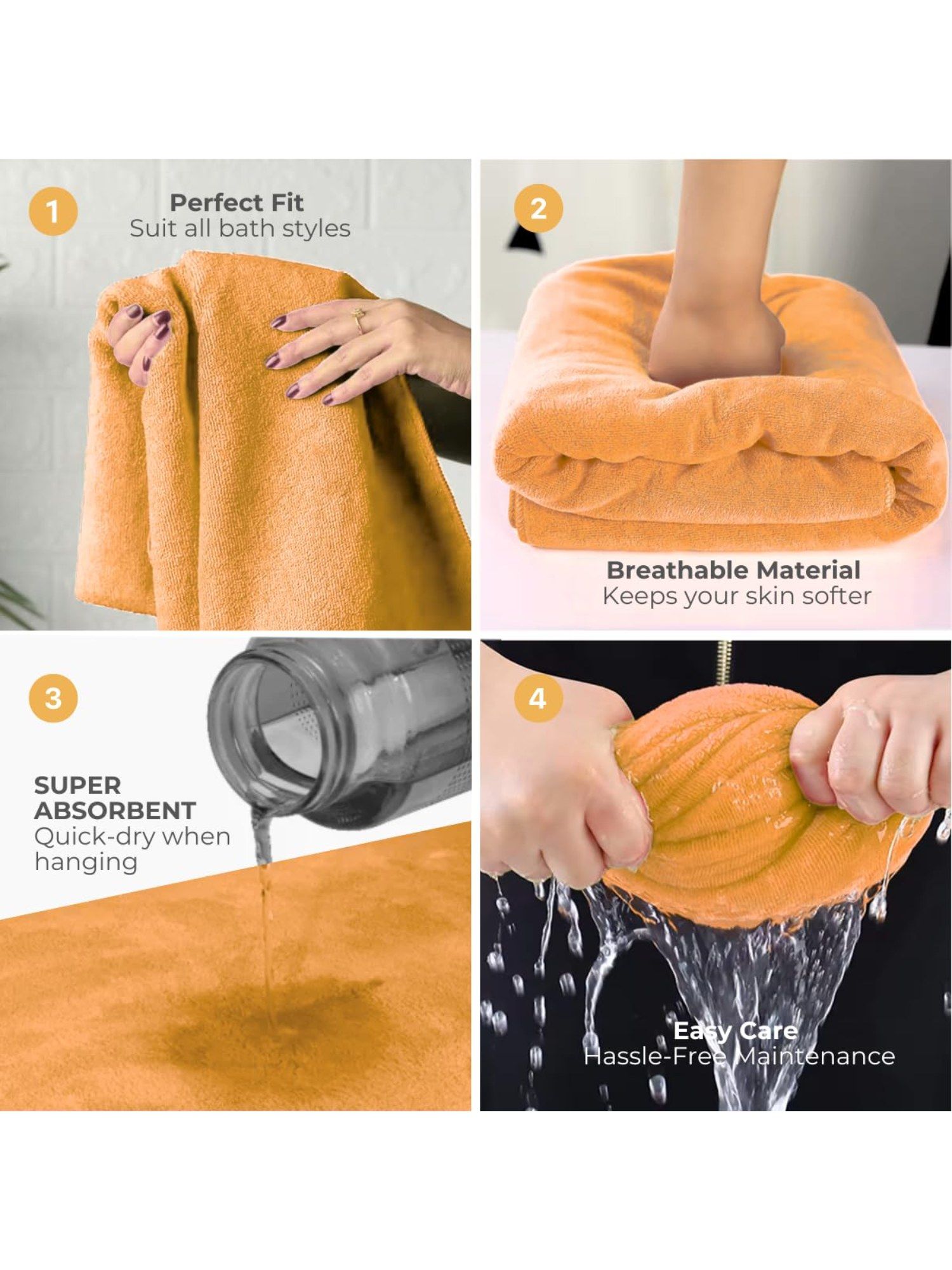 1

Perfect Fit
Suit all bath styles

2

Breathable Material
Keeps your skin softer

3

SUPER ABSORBENT
Quick-dry when hanging

4

Easy Care
Hassle-Free Maintenance