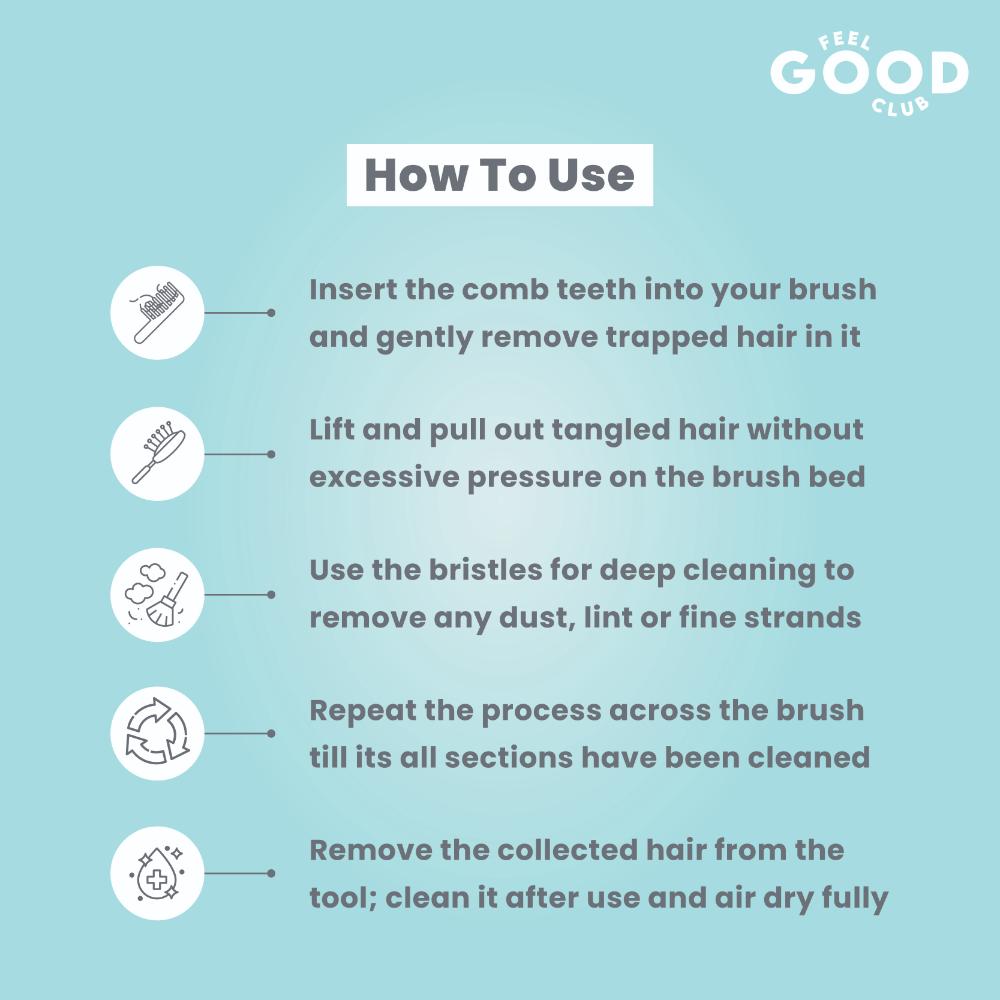 FEEL GOOD CLUB

How To Use

Insert the comb teeth into your brush and gently remove trapped hair in it

Lift and pull out tangled hair without excessive pressure on the brush bed

Use the bristles for deep cleaning to remove any dust, lint or fine strands

Repeat the process across the brush till its all sections have been cleaned

Remove the collected hair from the tool; clean it after use and air dry fully