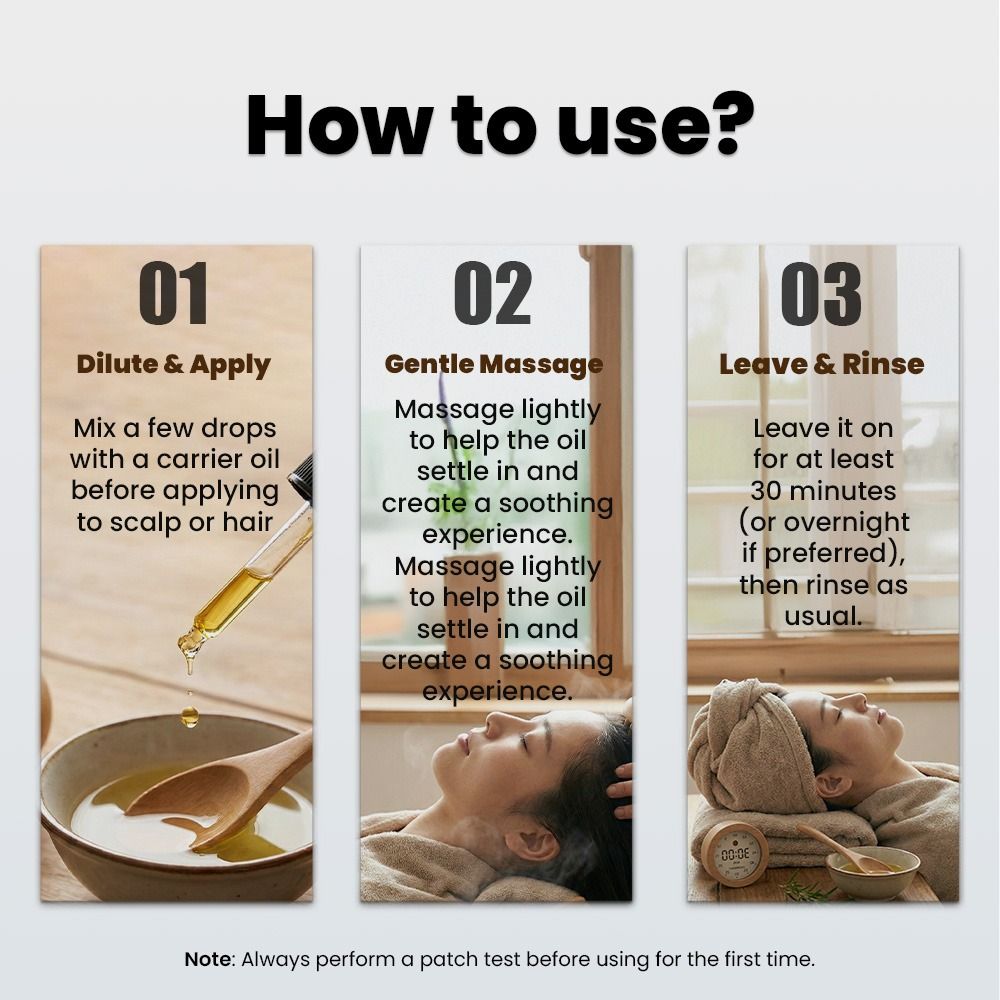 How to use?

01

Dilute & Apply

Mix a few drops with a carrier oil before applying to scalp or hair

02

Gentle Massage

Massage lightly to help the oil settle in and create a soothing experience. Massage lightly to help the oil settle in and create a soothing experience.

03

Leave & Rinse

Leave it on for at least 30 minutes (or overnight if preferred), then rinse as usual.

00:0E

Note: Always perform a patch test before using for the first time.