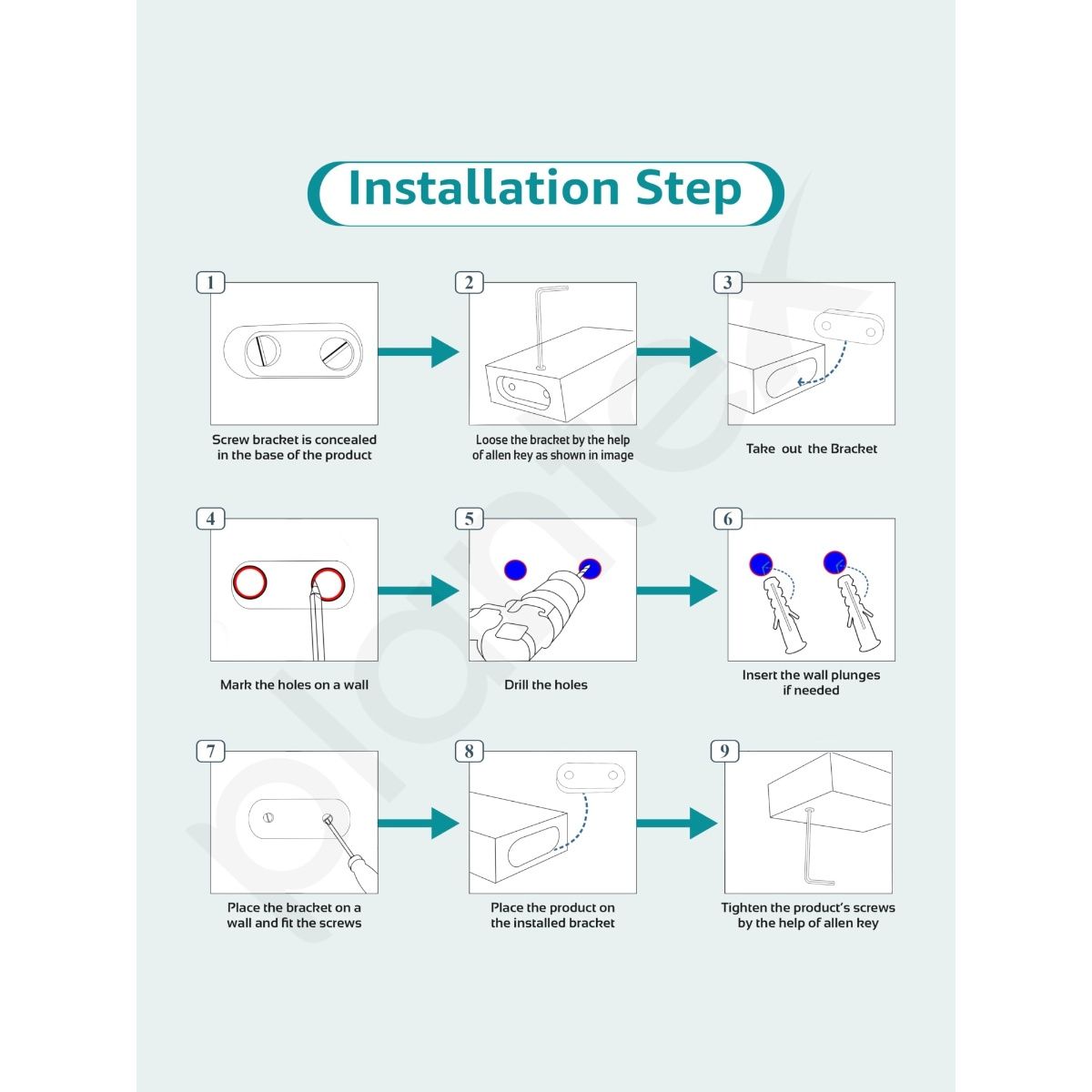 Installation Step

1
Screw bracket is concealed in the base of the product

2
Loose the bracket by the help of allen key as shown in image

3
Take out the Bracket

4
Mark the holes on a wall

5
Drill the holes

6
Insert the wall plunges if needed

7
Place the bracket on a wall and fit the screws

8
Place the product on the installed bracket

9
Tighten the product's screws by the help of allen key

planet