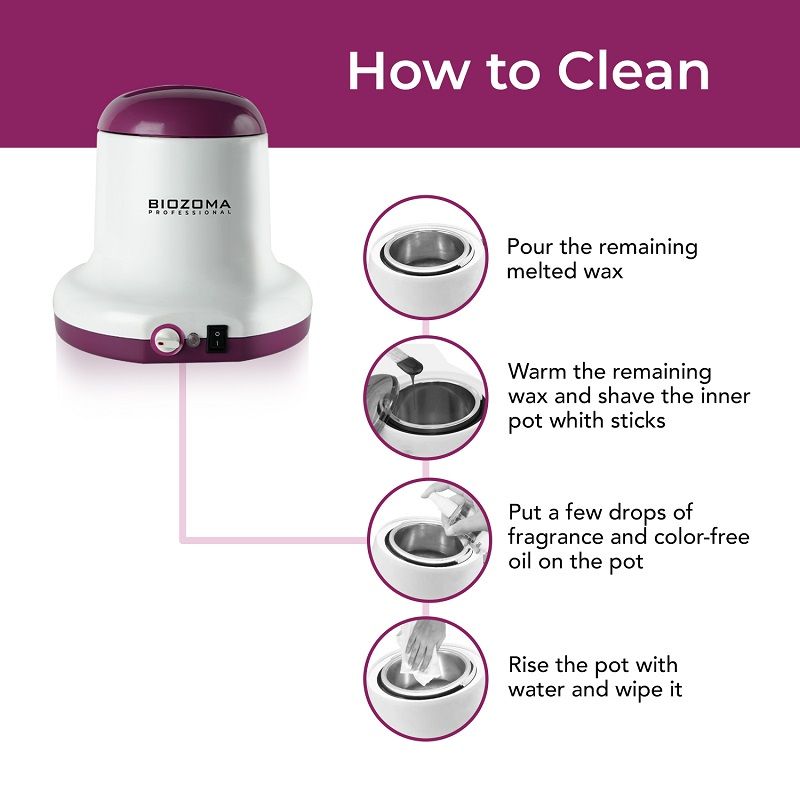 How to Clean

BIOZOMA
PROFESSIONAL

Pour the remaining melted wax

Warm the remaining wax and shave the inner pot whith sticks

Put a few drops of fragrance and color-free oil on the pot

Rise the pot with water and wipe it