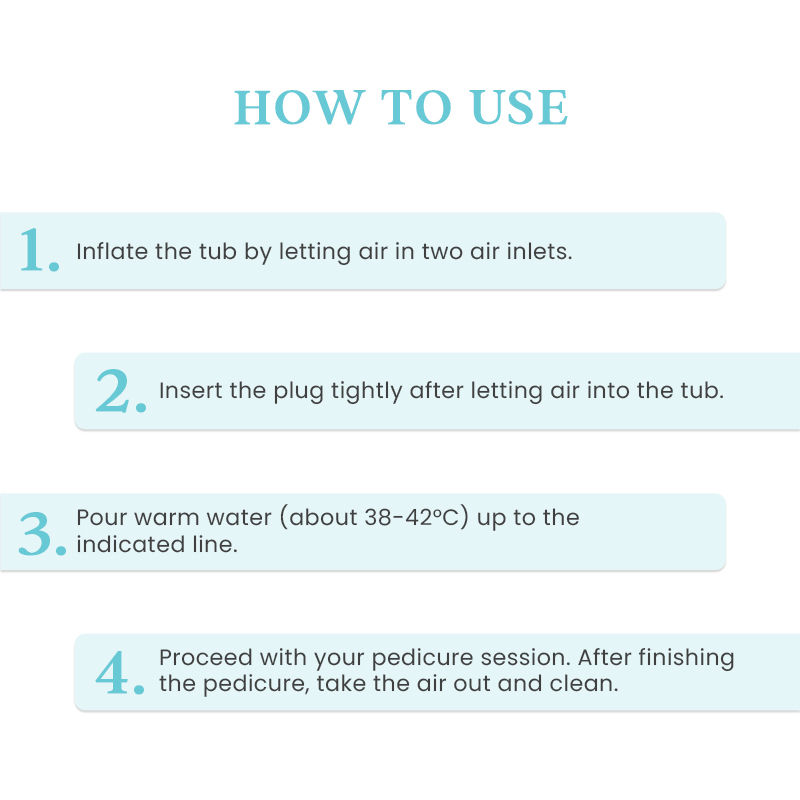 HOW TO USE

1. Inflate the tub by letting air in two air inlets.

2. Insert the plug tightly after letting air into the tub.

3. Pour warm water (about 38-42°C) up to the indicated line.

4. Proceed with your pedicure session. After finishing the pedicure, take the air out and clean.