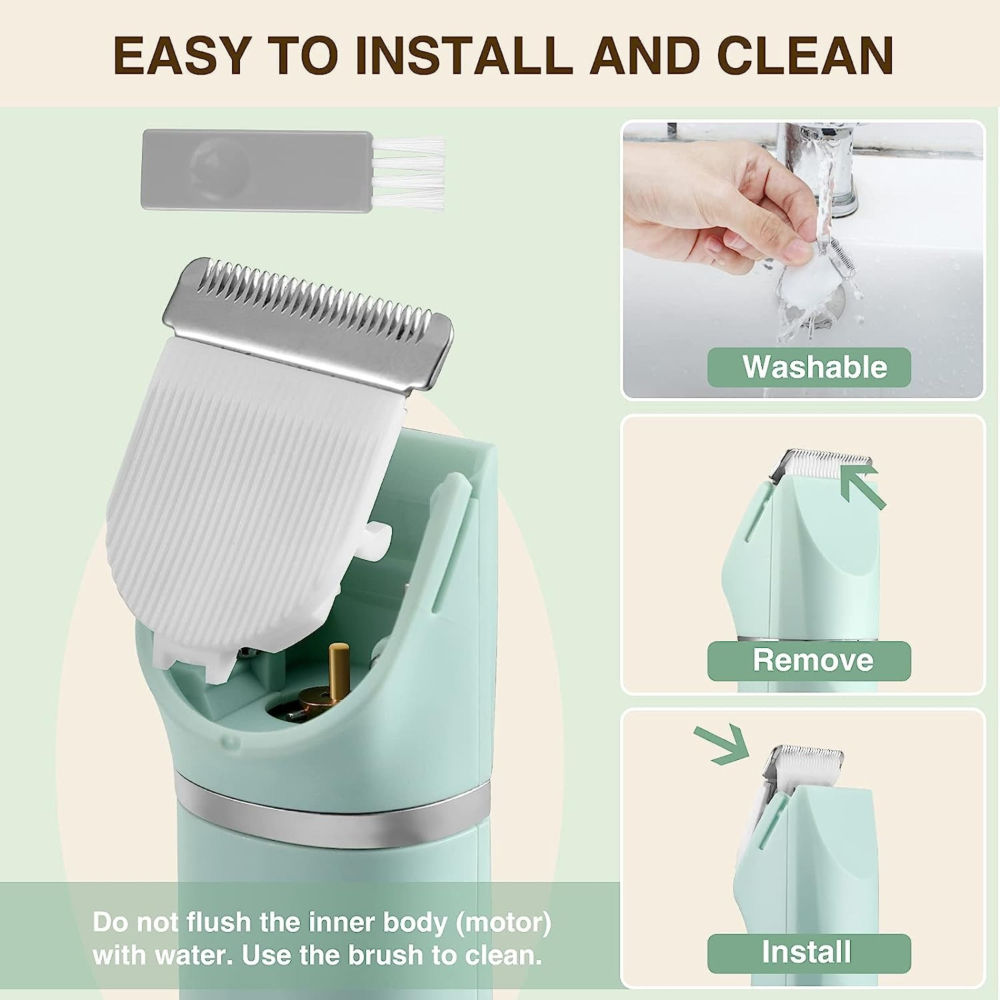 EASY TO INSTALL AND CLEAN

Washable

Remove

Install

Do not flush the inner body (motor) with water. Use the brush to clean.