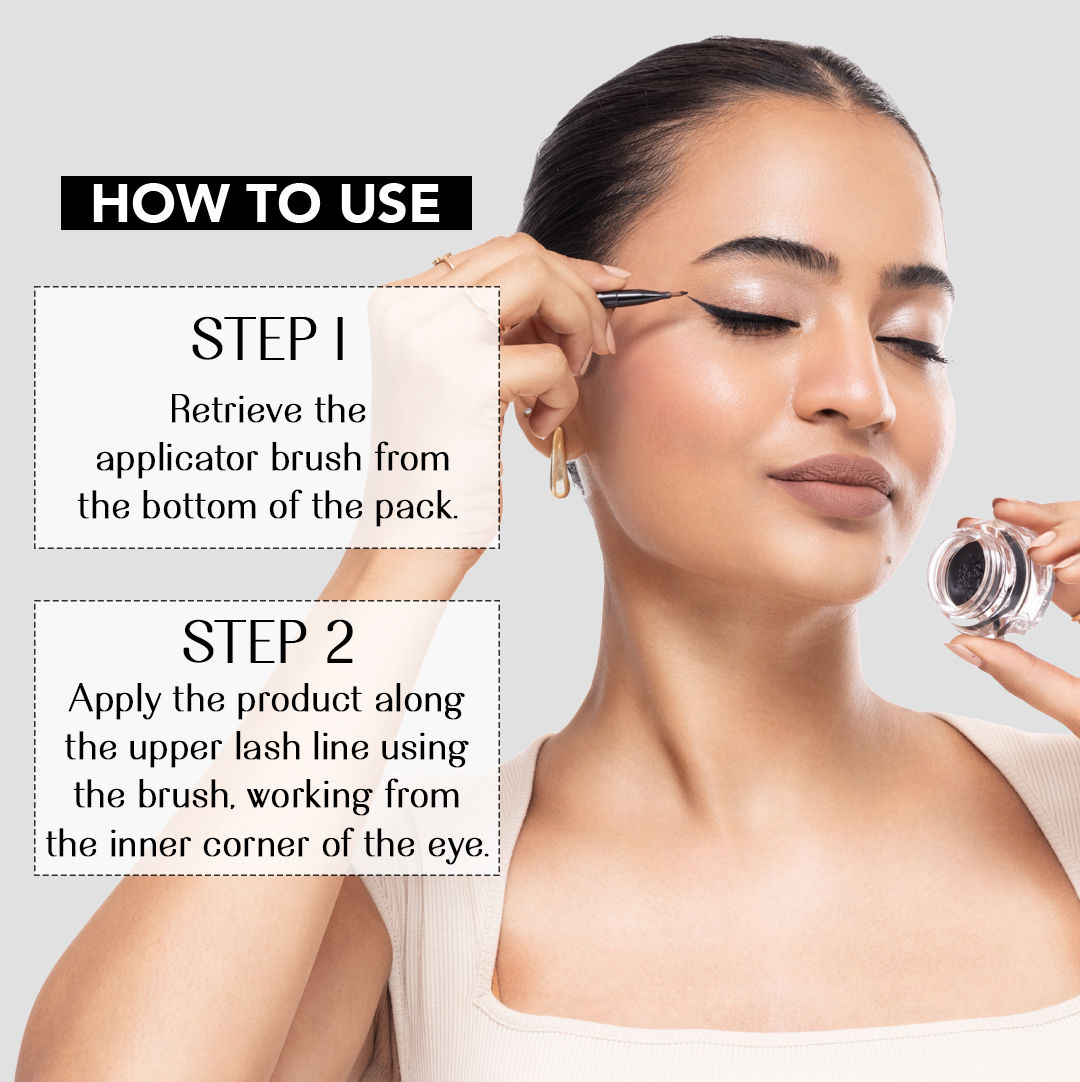 HOW TO USE

STEP 1
Retrieve the applicator brush from the bottom of the pack.

STEP 2
Apply the product along the upper lash line using the brush, working from the inner corner of the eye.