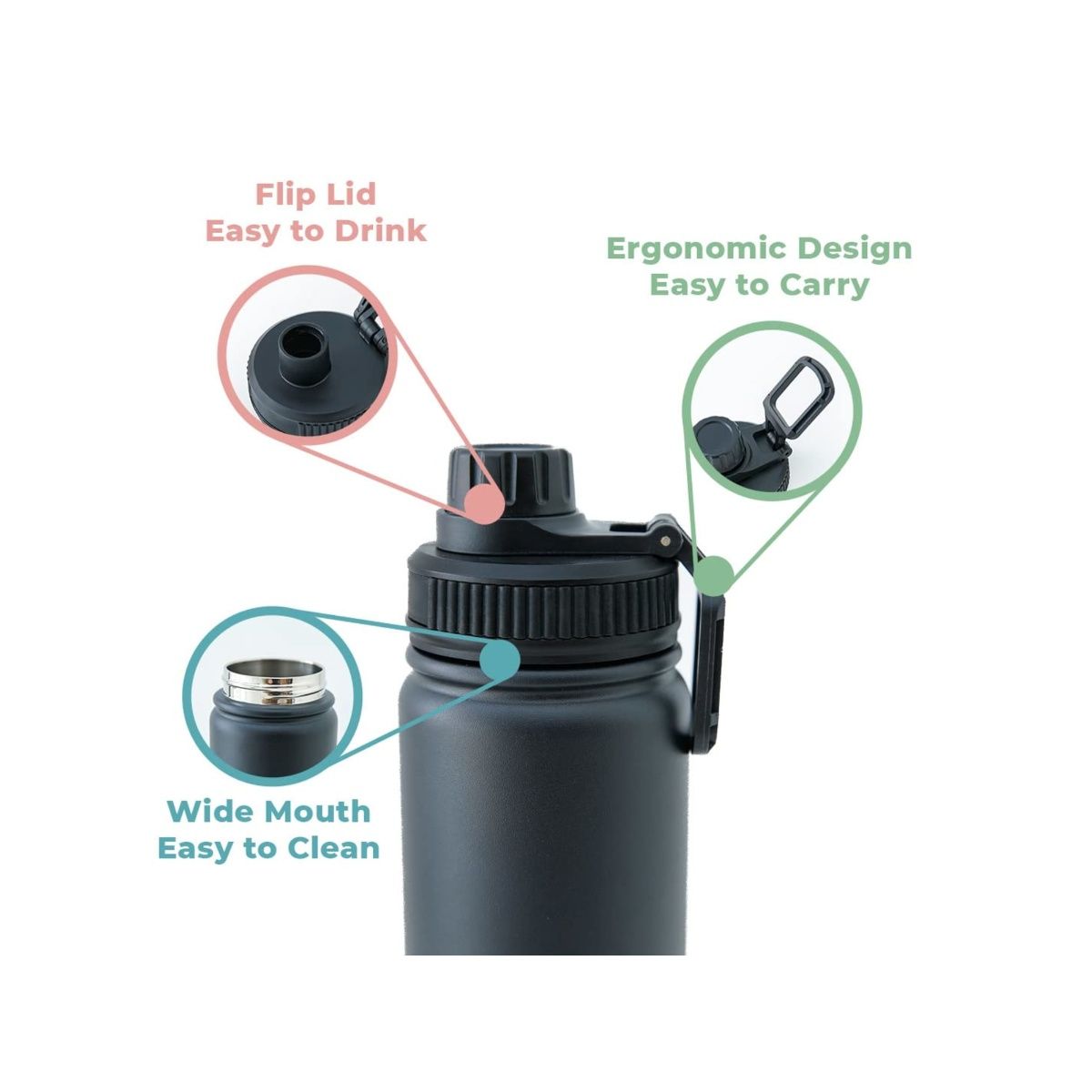 Flip Lid
Easy to Drink

Ergonomic Design
Easy to Carry

Wide Mouth
Easy to Clean