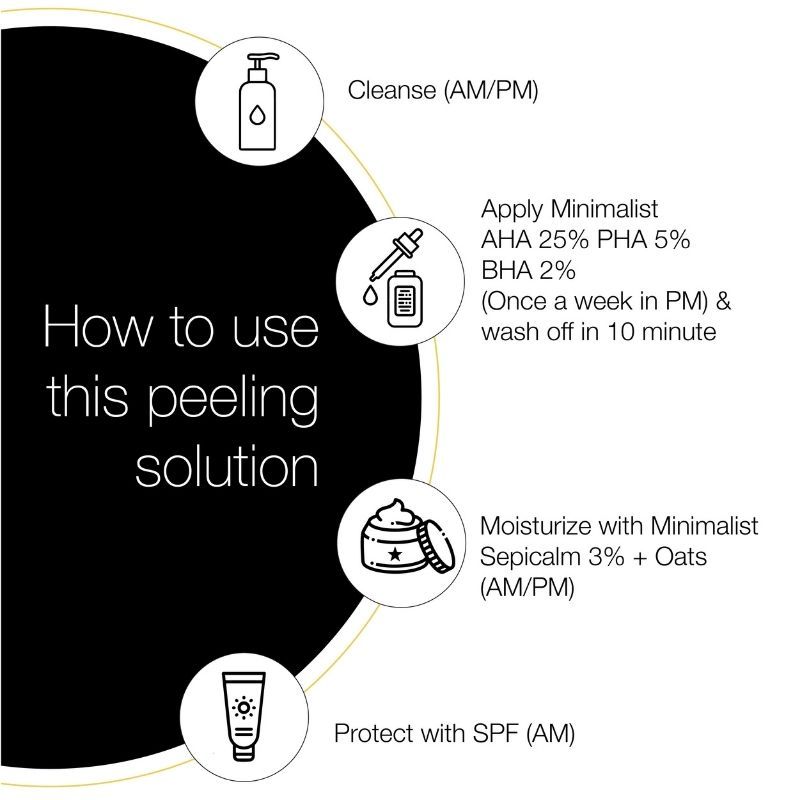 How to use this peeling solution

Cleanse (AM/PM)

Apply Minimalist AHA 25% PHA 5% BHA 2% (Once a week in PM) & wash off in 10 minute

Moisturize with Minimalist Sepicalm 3% + Oats (AM/PM)

Protect with SPF (AM)