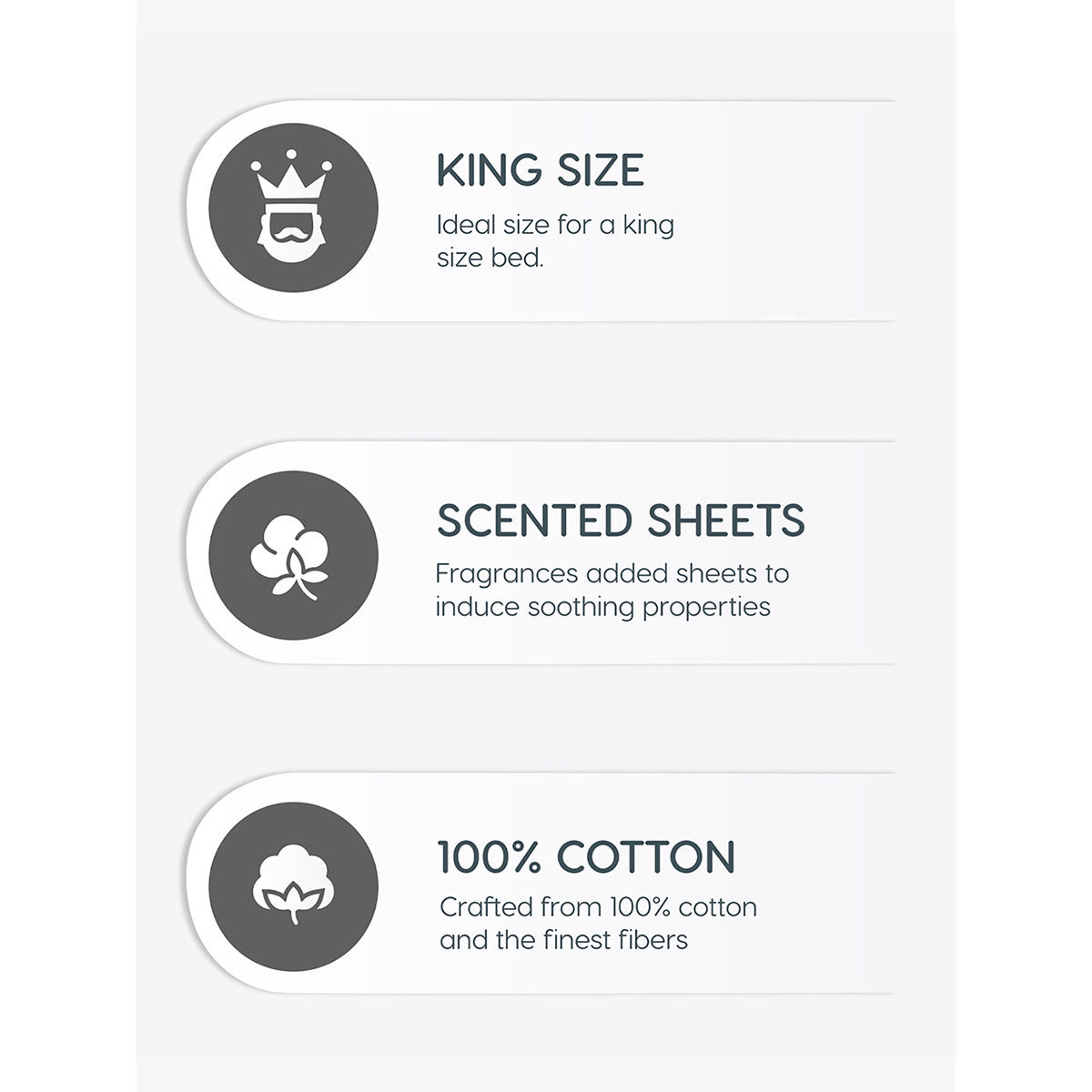 KING SIZE

Ideal size for a king size bed.

SCENTED SHEETS

Fragrances added sheets to induce soothing properties

100% COTTON

Crafted from 100% cotton and the finest fibers