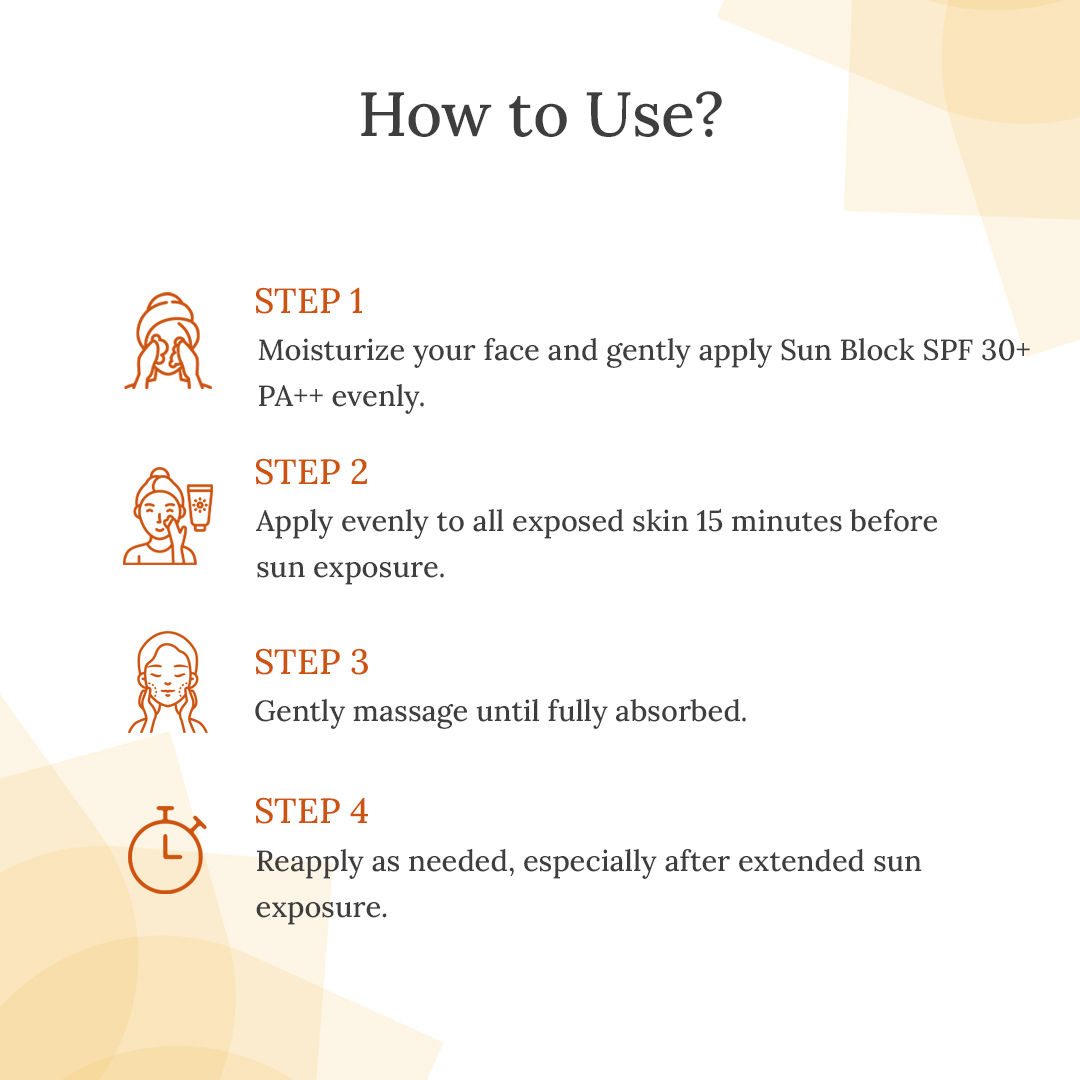 How to Use?

STEP 1
Moisturize your face and gently apply Sun Block SPF 30+ PA++ evenly.

STEP 2
Apply evenly to all exposed skin 15 minutes before sun exposure.

STEP 3
Gently massage until fully absorbed.

STEP 4
Reapply as needed, especially after extended sun exposure.