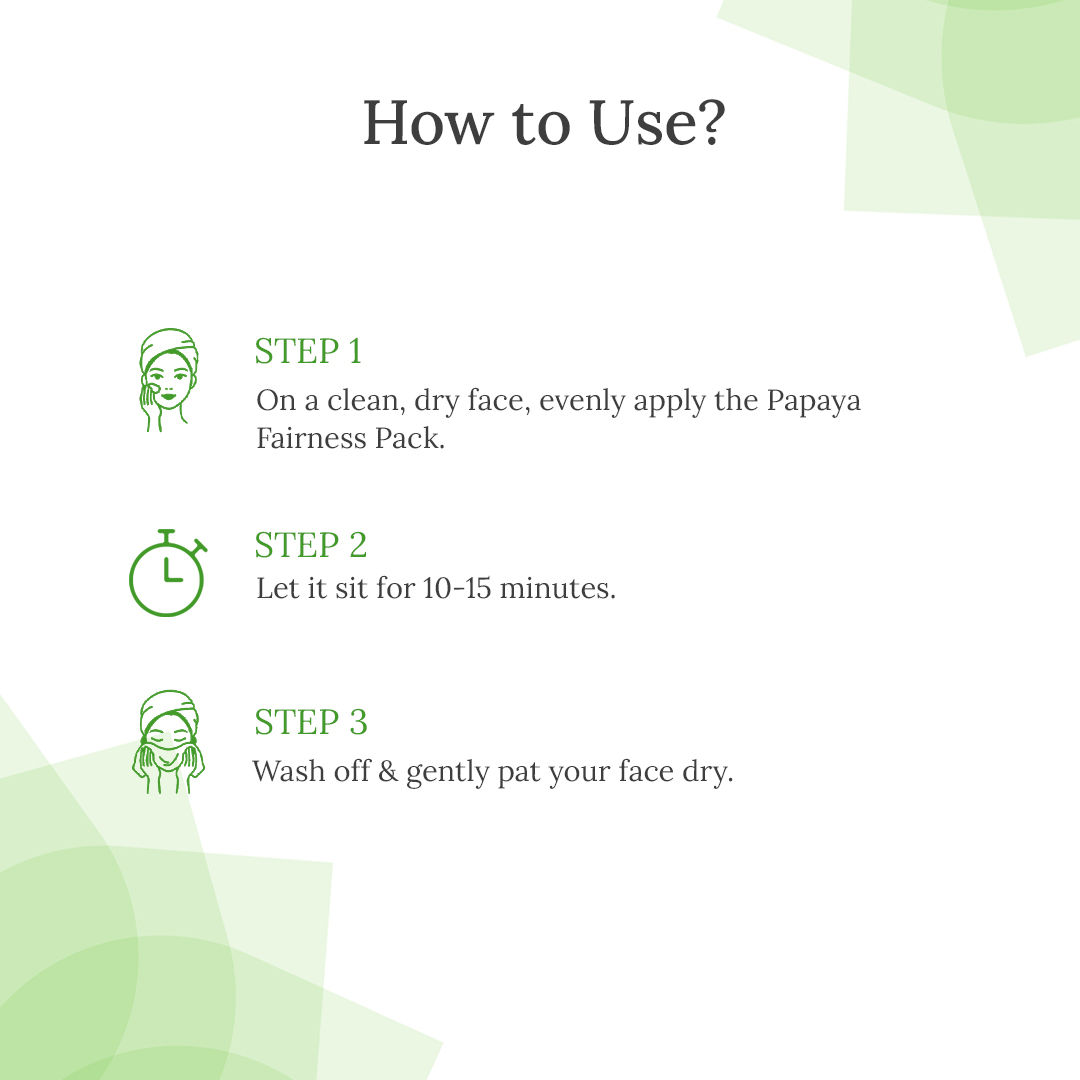 How to Use?

STEP 1
On a clean, dry face, evenly apply the Papaya Fairness Pack.

STEP 2
Let it sit for 10-15 minutes.

STEP 3
Wash off & gently pat your face dry.