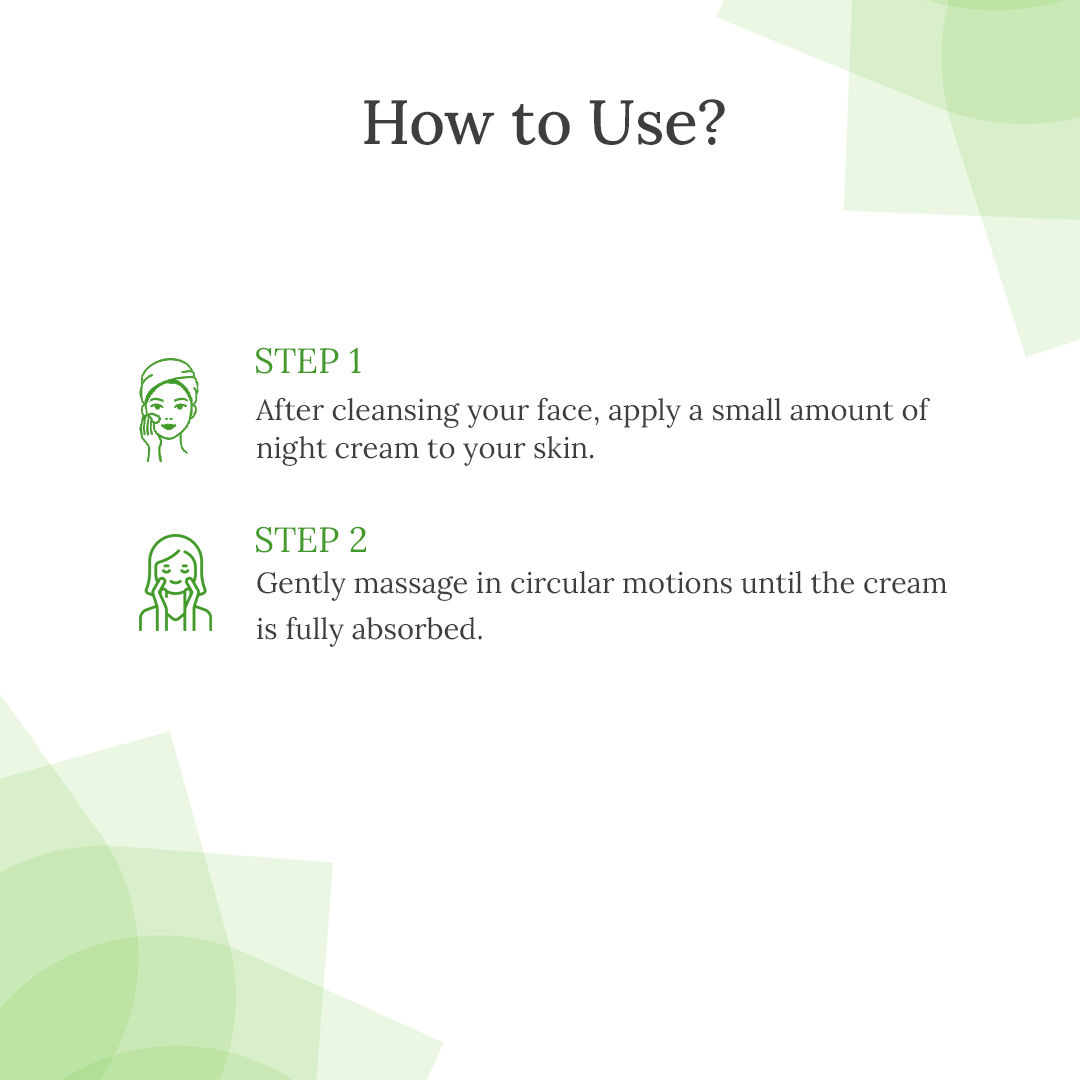 How to Use?

STEP 1
After cleansing your face, apply a small amount of night cream to your skin.

STEP 2
Gently massage in circular motions until the cream is fully absorbed.