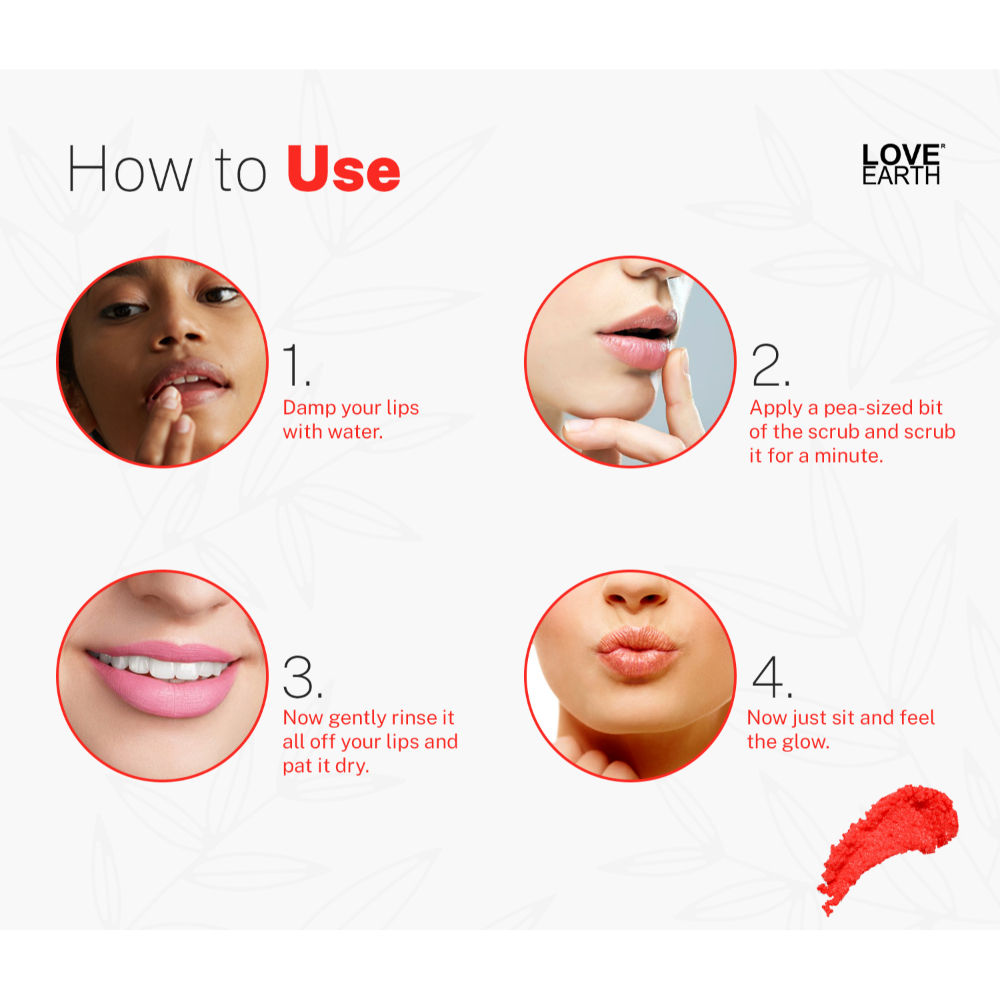 How to Use

LOVE EARTH

1.
Damp your lips with water.

2.
Apply a pea-sized bit of the scrub and scrub it for a minute.

3.
Now gently rinse it all off your lips and pat it dry.

4.
Now just sit and feel the glow.