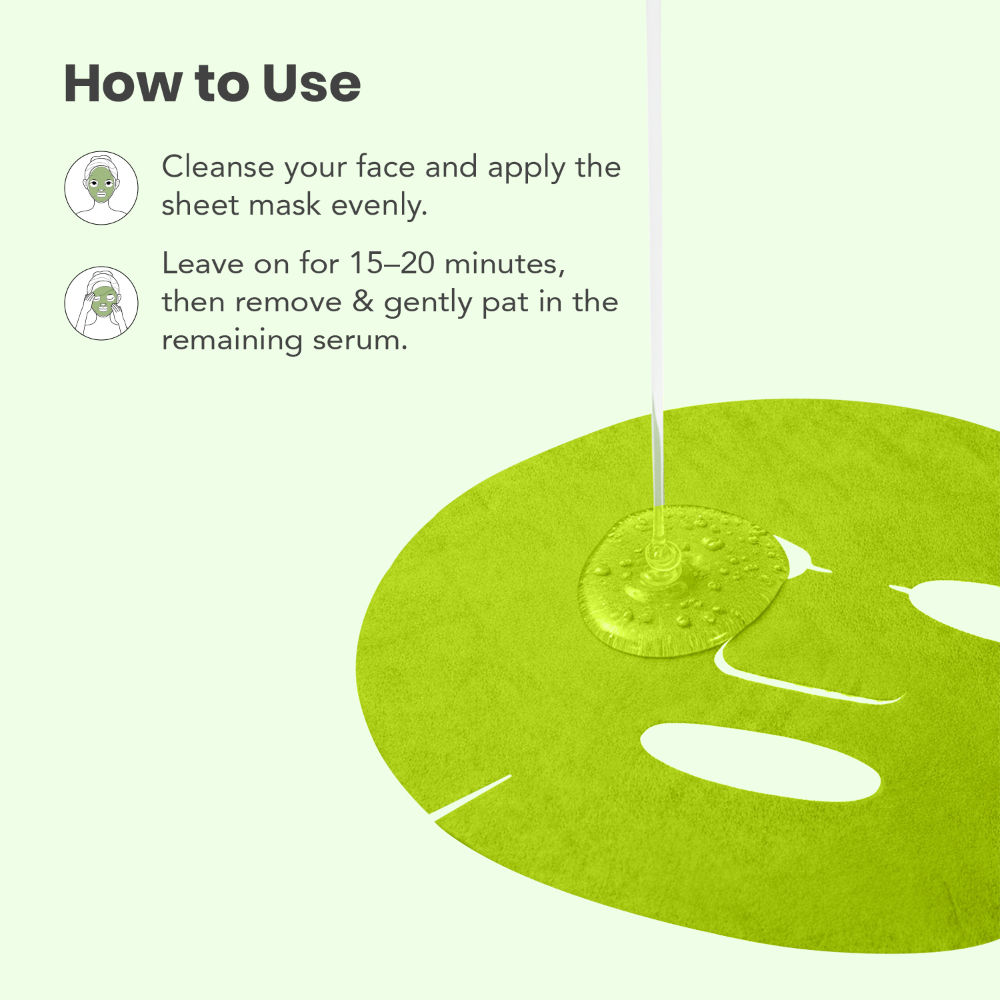 How to Use

Cleanse your face and apply the sheet mask evenly.

Leave on for 15–20 minutes, then remove & gently pat in the remaining serum.