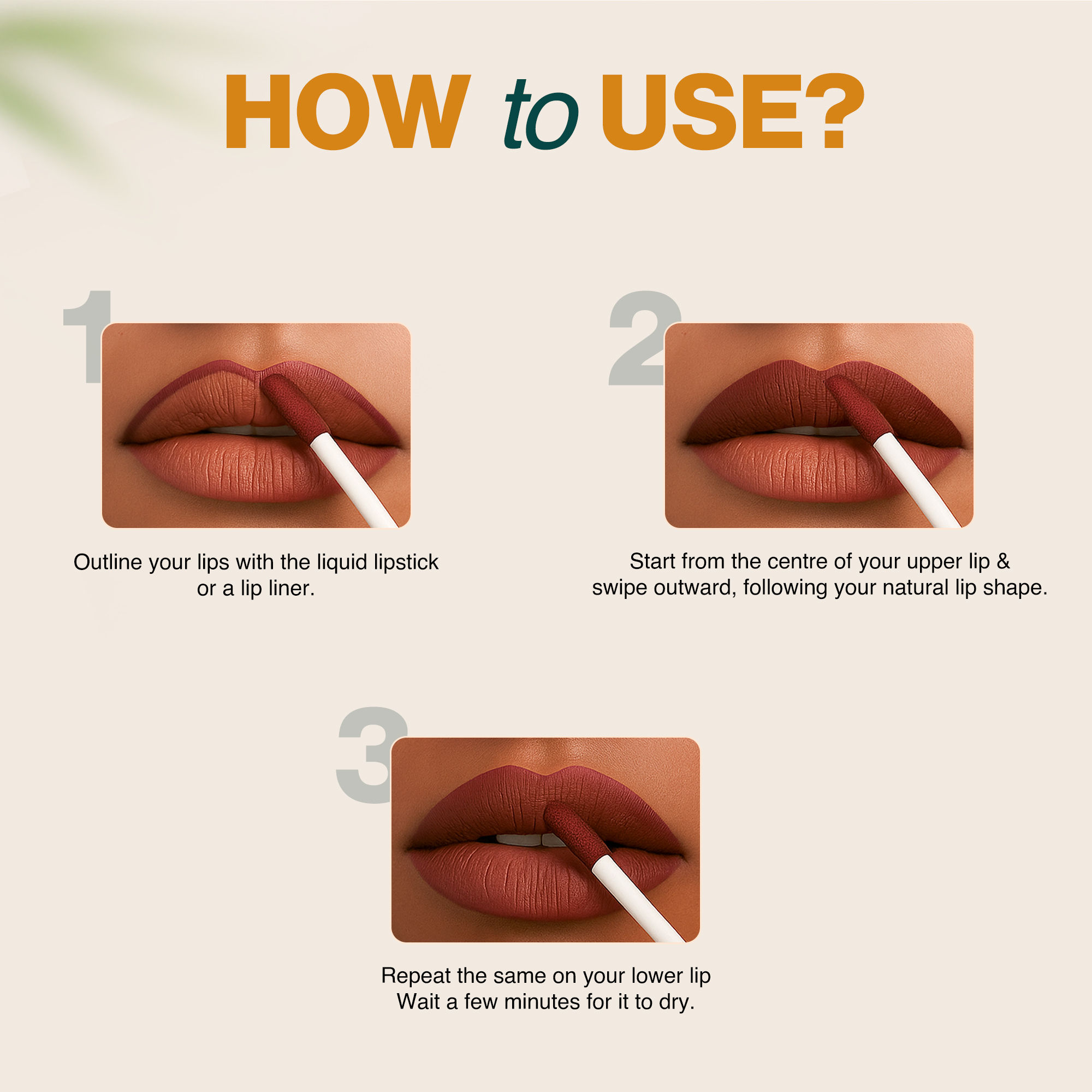 HOW to USE?

1

Outline your lips with the liquid lipstick or a lip liner.

2

Start from the centre of your upper lip & swipe outward, following your natural lip shape.

3

Repeat the same on your lower lip
Wait a few minutes for it to dry.