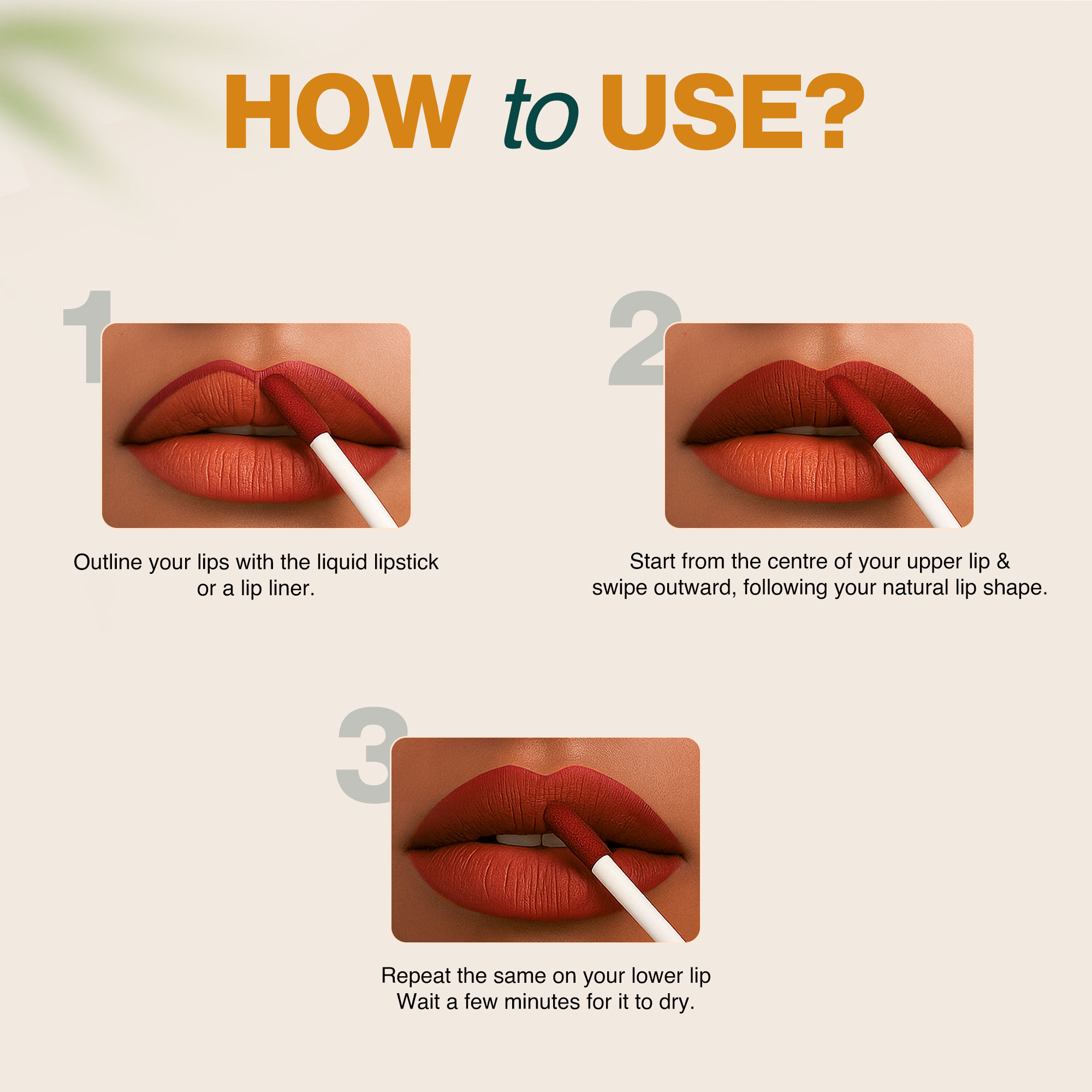 HOW to USE?

1

Outline your lips with the liquid lipstick or a lip liner.

2

Start from the centre of your upper lip & swipe outward, following your natural lip shape.

3

Repeat the same on your lower lip
Wait a few minutes for it to dry.