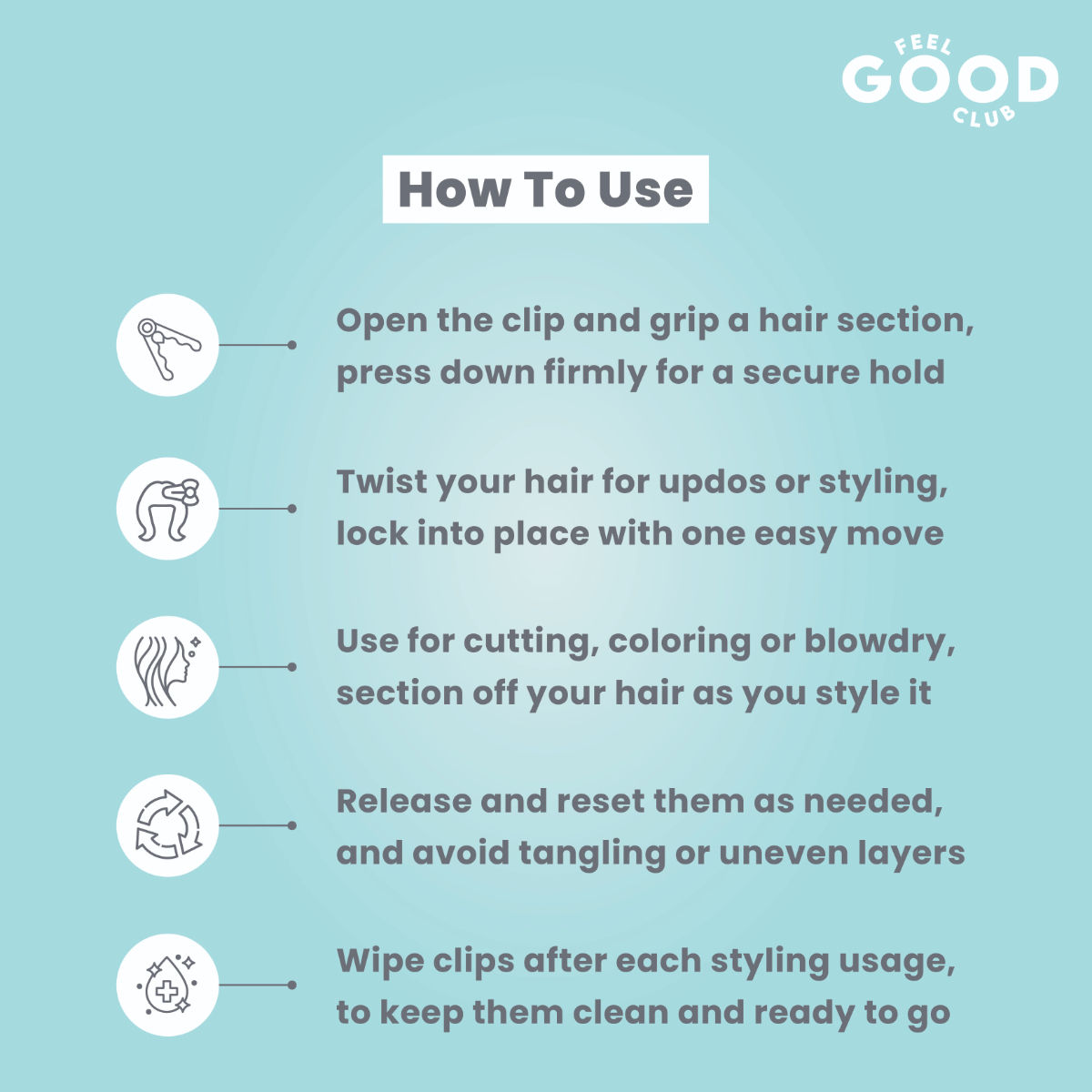 FEEL GOOD CLUB

How To Use

Open the clip and grip a hair section, press down firmly for a secure hold

Twist your hair for updos or styling, lock into place with one easy move

Use for cutting, coloring or blowdry, section off your hair as you style it

Release and reset them as needed, and avoid tangling or uneven layers

Wipe clips after each styling usage, to keep them clean and ready to go