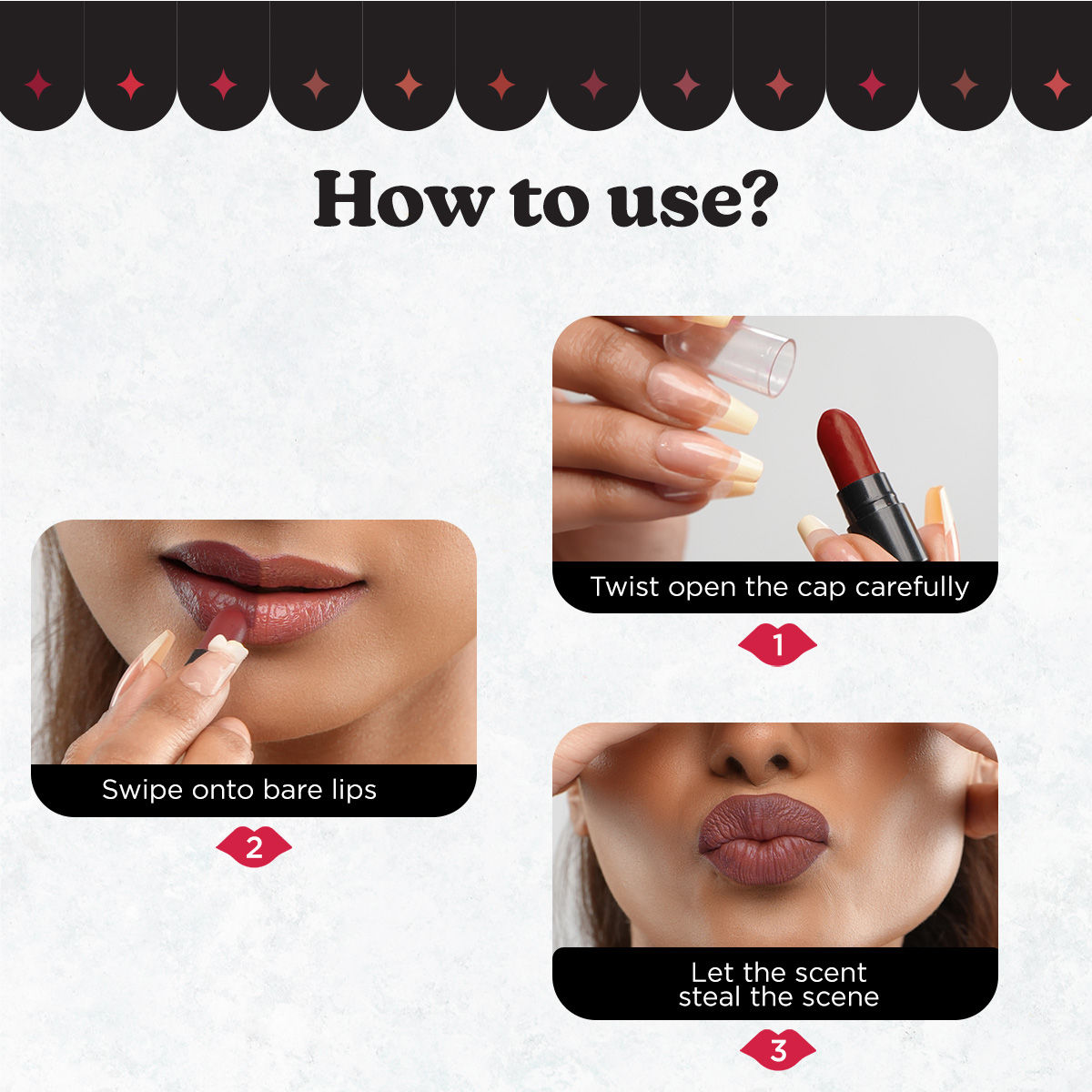 How to use?

Twist open the cap carefully

1

Swipe onto bare lips

2

Let the scent steal the scene

3