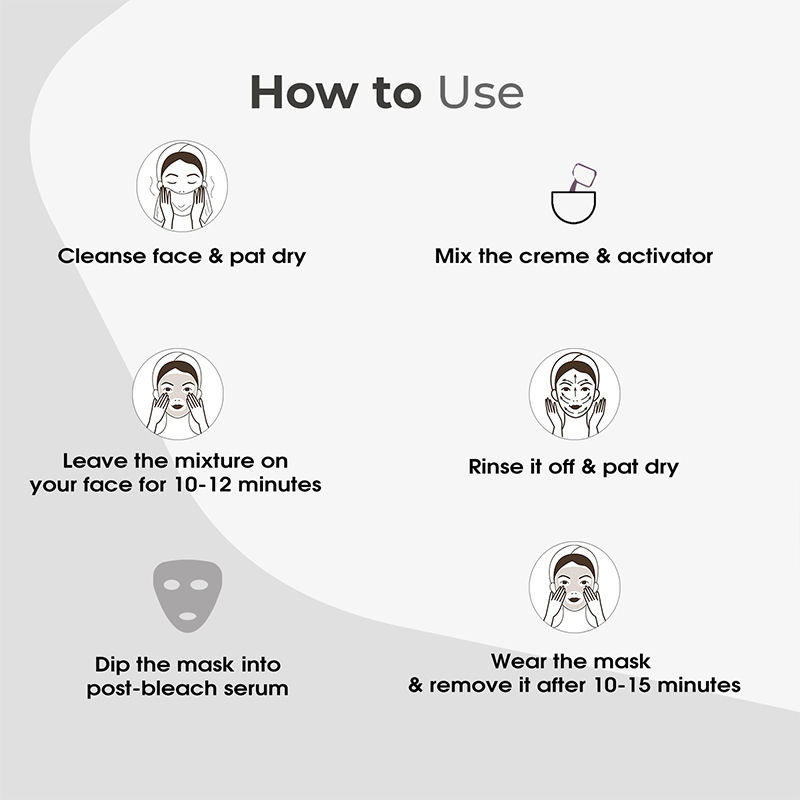 How to Use

Cleanse face & pat dry

Mix the creme & activator

Leave the mixture on your face for 10-12 minutes

Rinse it off & pat dry

Dip the mask into post-bleach serum

Wear the mask & remove it after 10-15 minutes