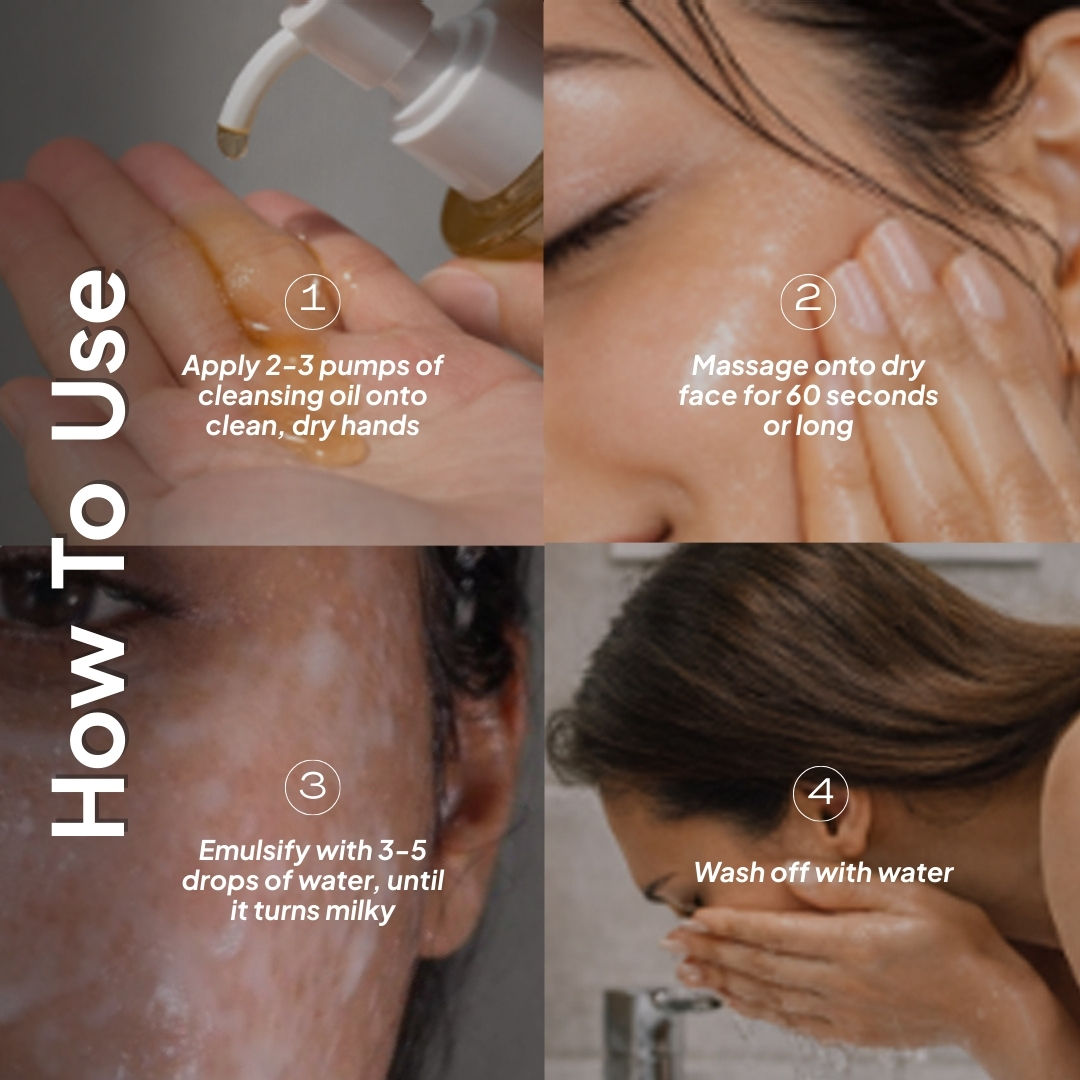 How To Use

1
Apply 2-3 pumps of cleansing oil onto clean, dry hands

2
Massage onto dry face for 60 seconds or long

3
Emulsify with 3-5 drops of water, until it turns milky

4
Wash off with water